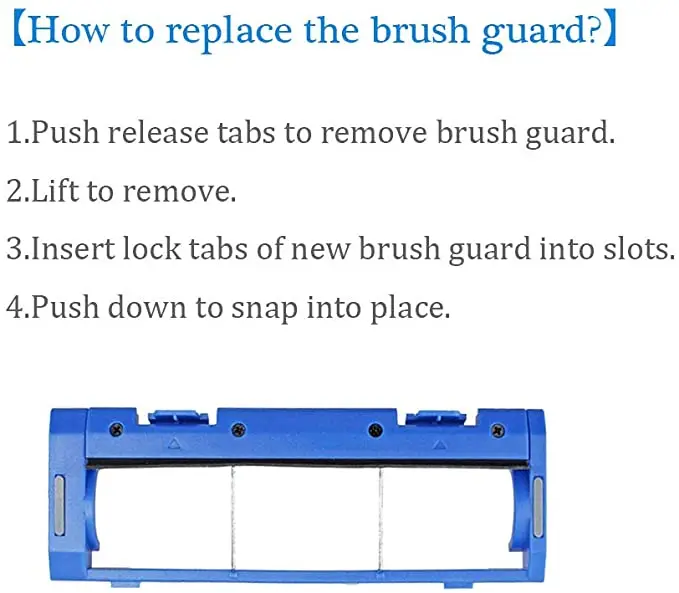 【How to replace the brush guard?】

1.Push release tabs to remove brush guard.

2.Lift to remove.

3.Insert lock tabs of new brush guard into slots.

4.Push down to snap into place.