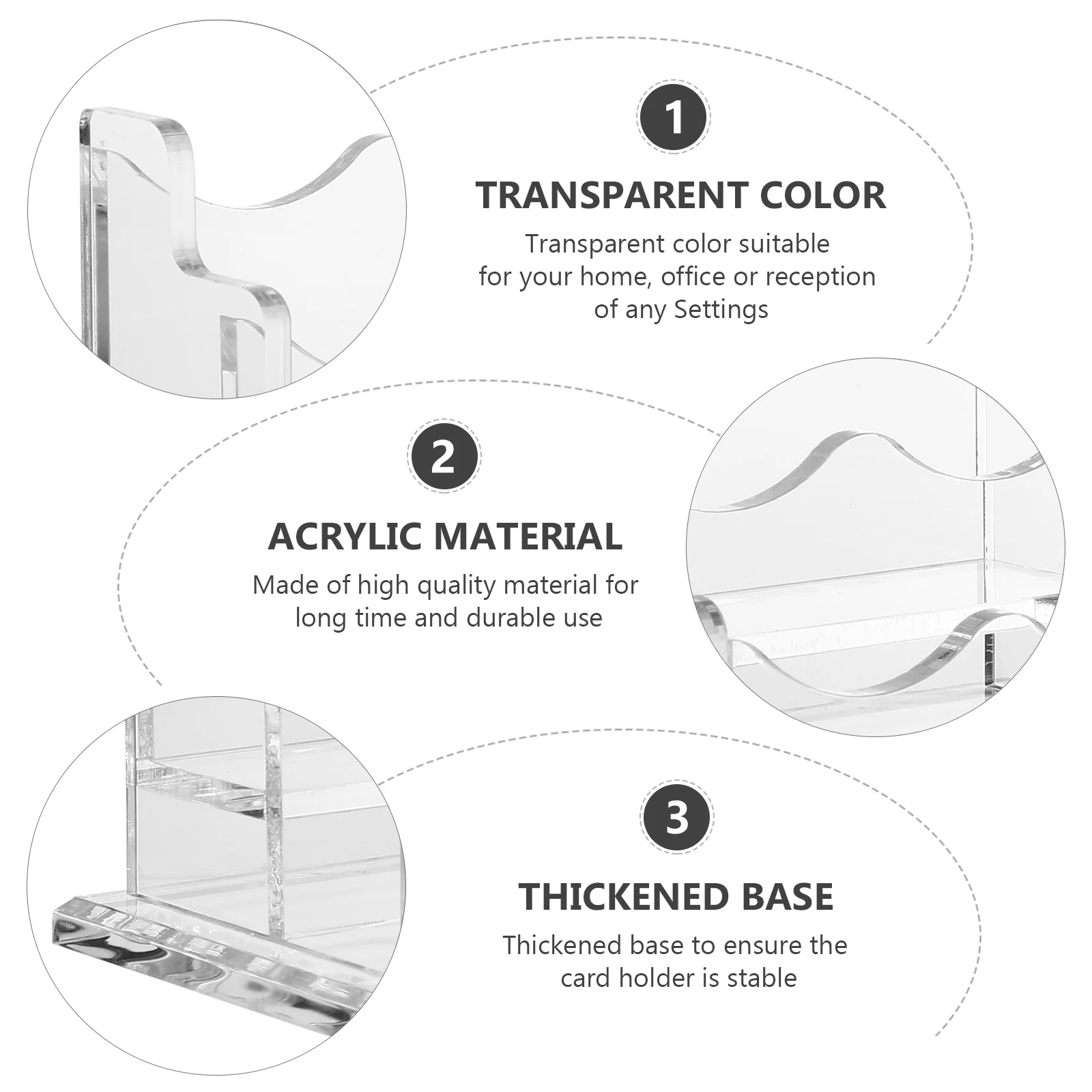 1

TRANSPARENT COLOR

Transparent color suitable for your home, office or reception of any Settings

2

ACRYLIC MATERIAL

Made of high quality material for long time and durable use

3

THICKENED BASE

Thickened base to ensure the card holder is stable