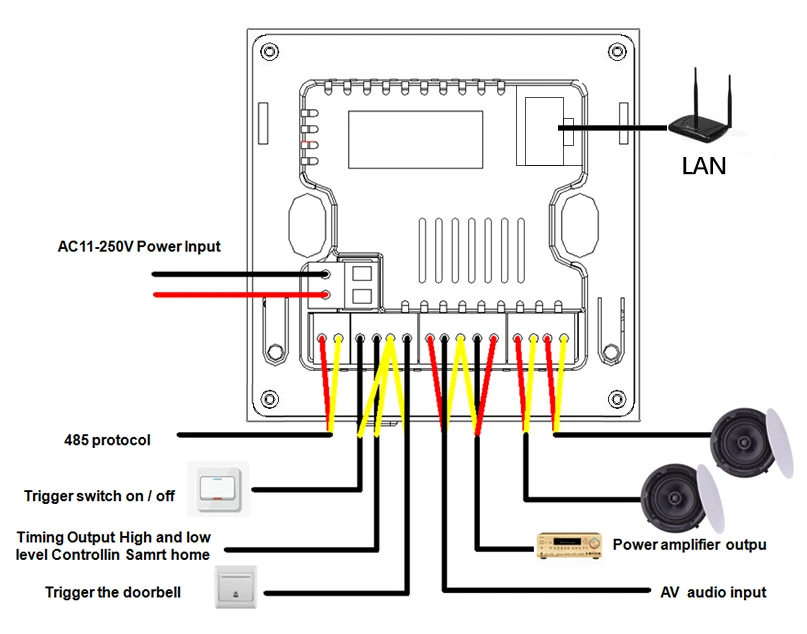 LAN

AC11-250V Power Input

485 protocol

Trigger switch on / off

Timing Output High and low level Controllin Samrt home

Trigger the doorbell

Power amplifier outpu

AV audio input