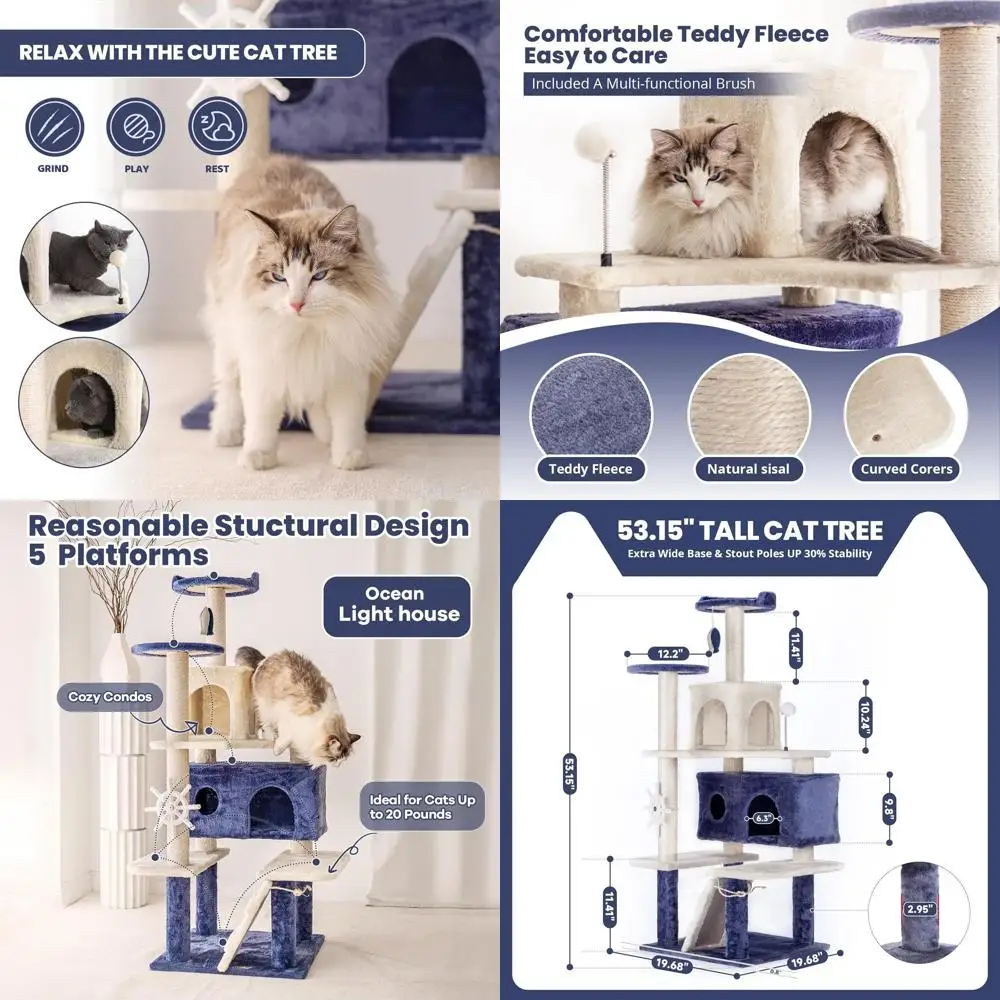 RELAX WITH THE CUTE CAT TREE

GRIND
PLAY
REST

Comfortable Teddy Fleece Easy to Care

Included A Multi-functional Brush

Teddy Fleece
Natural sisal
Curved Corers

Reasonable Stuctural Design 5 Platforms

Ocean Light house

Cozy Condos

Ideal for Cats Up to 20 Pounds

53.15" TALL CAT TREE

Extra Wide Base & Stout Poles UP 30% Stability

12.2"
11.41"
10.24"
53.15"
9.8"
6.3"
11.41"
2.95"
19.68"
19.68"