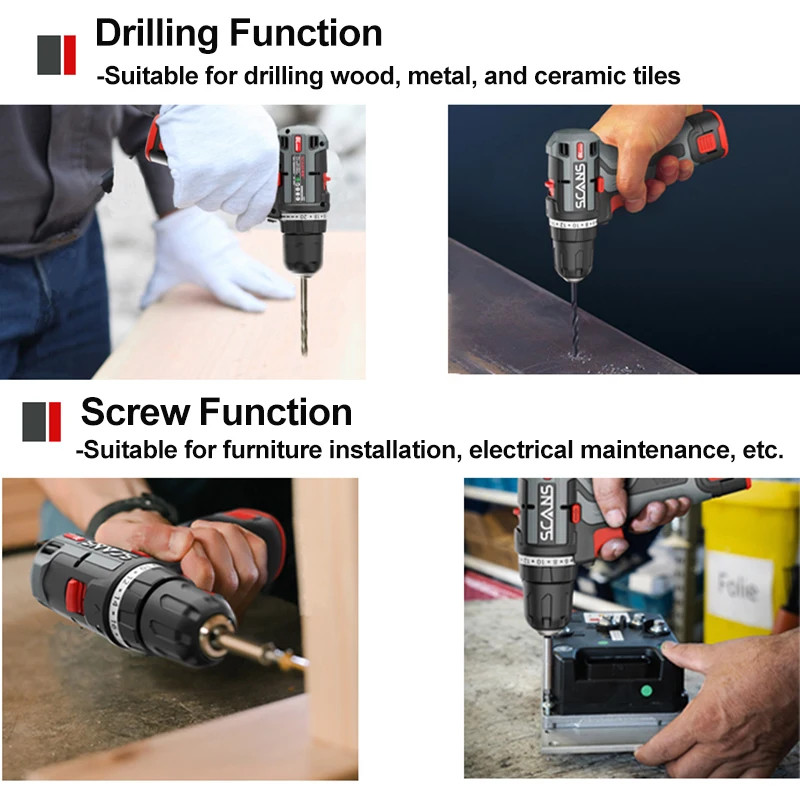 Drilling Function
-Suitable for drilling wood, metal, and ceramic tiles

SCANS

Screw Function
-Suitable for furniture installation, electrical maintenance, etc.

SCANS

SCANS

Folie