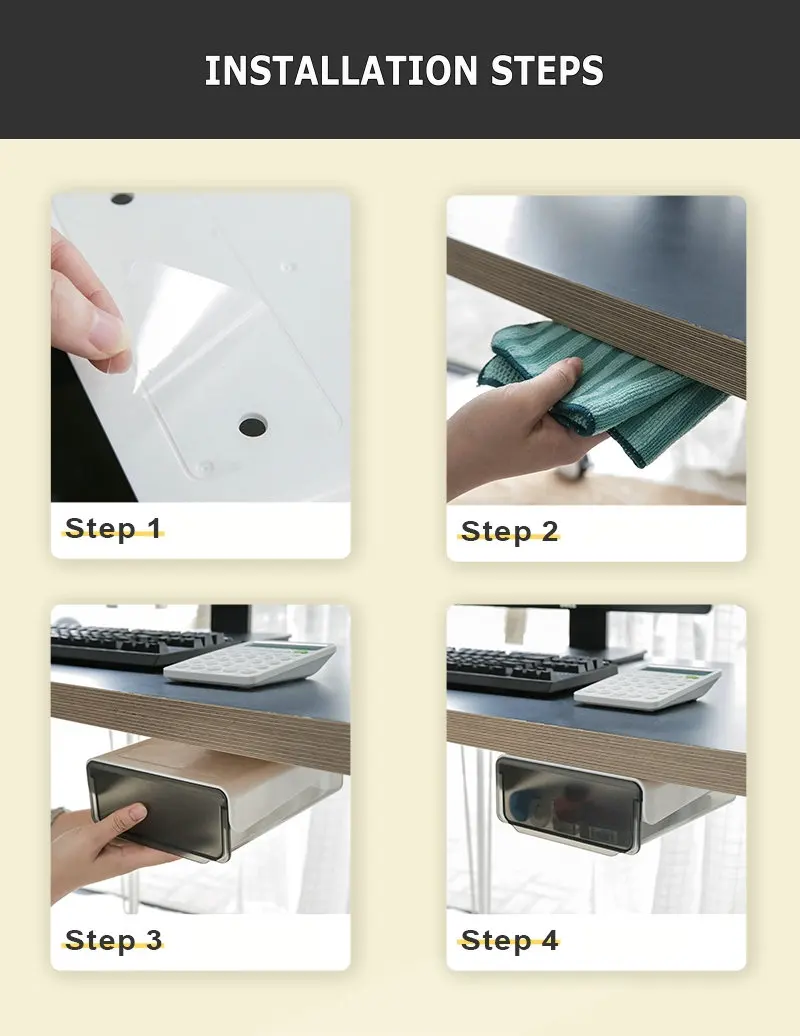 INSTALLATION STEPS

Step 1

Step 2

Step 3

Step 4