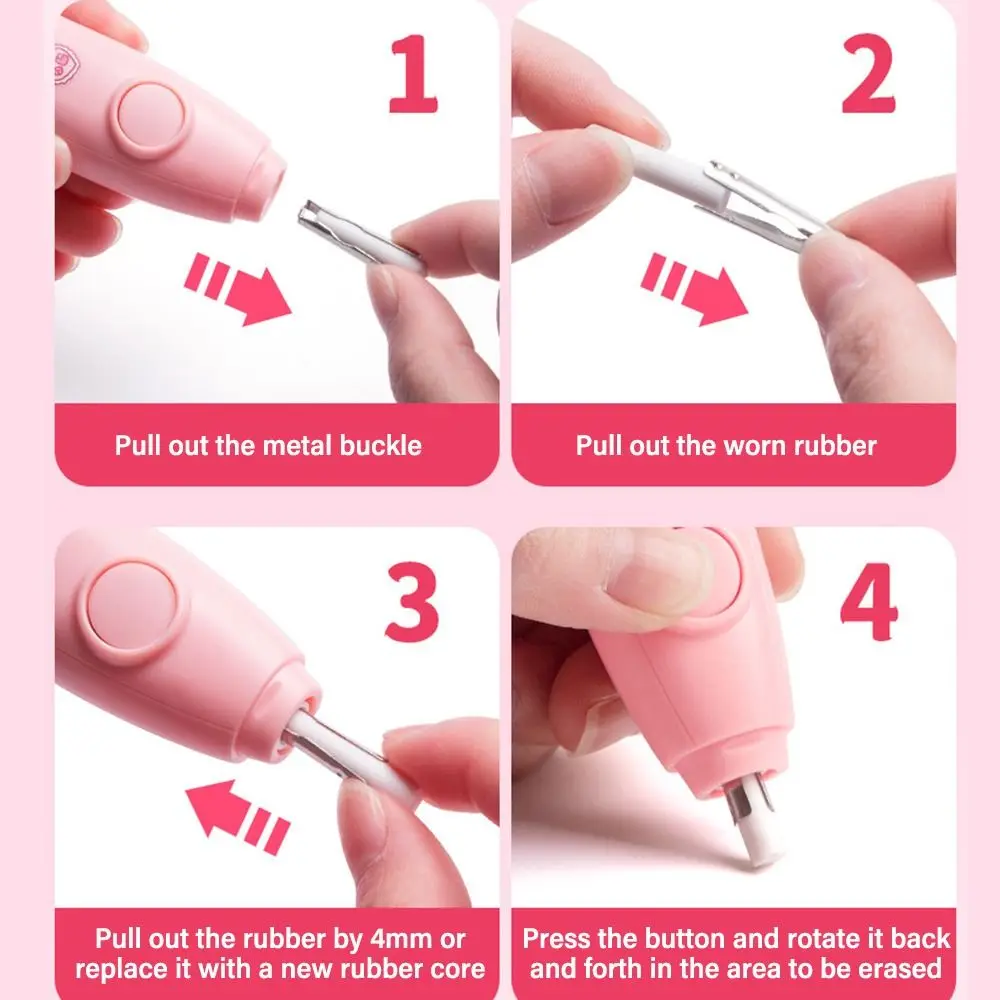 1

Pull out the metal buckle

2

Pull out the worn rubber

3

Pull out the rubber by 4mm or replace it with a new rubber core

4

Press the button and rotate it back and forth in the area to be erased