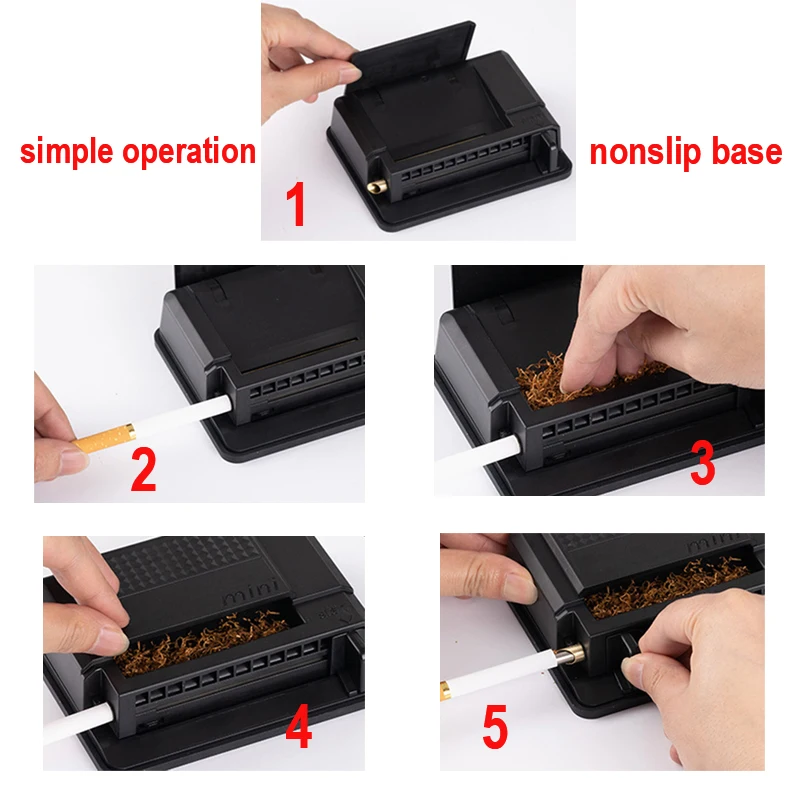 simple operation

1

nonslip base

2

3

mini

4

mini

5