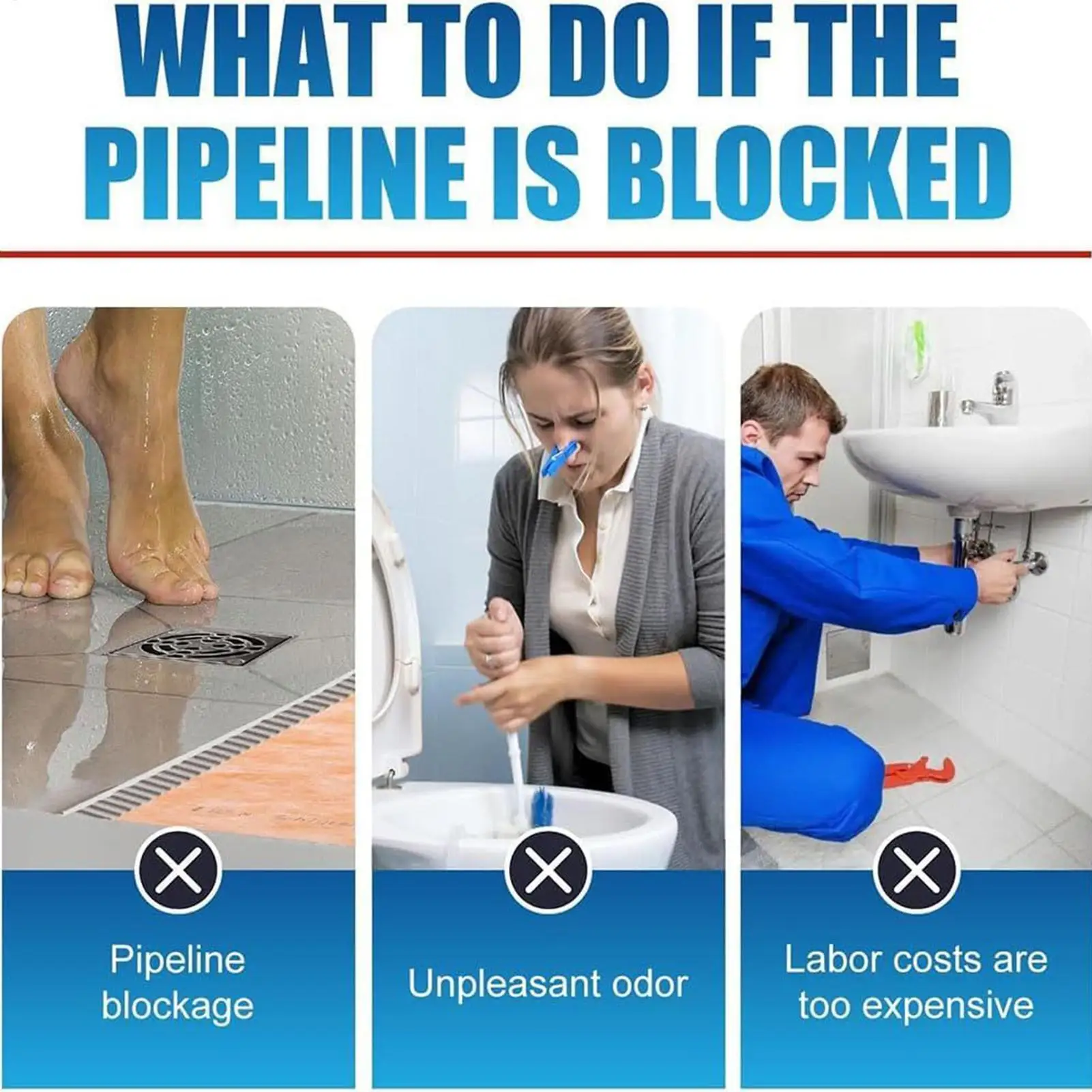 WHAT TO DO IF THE PIPELINE IS BLOCKED

Pipeline blockage

Unpleasant odor

Labor costs are too expensive