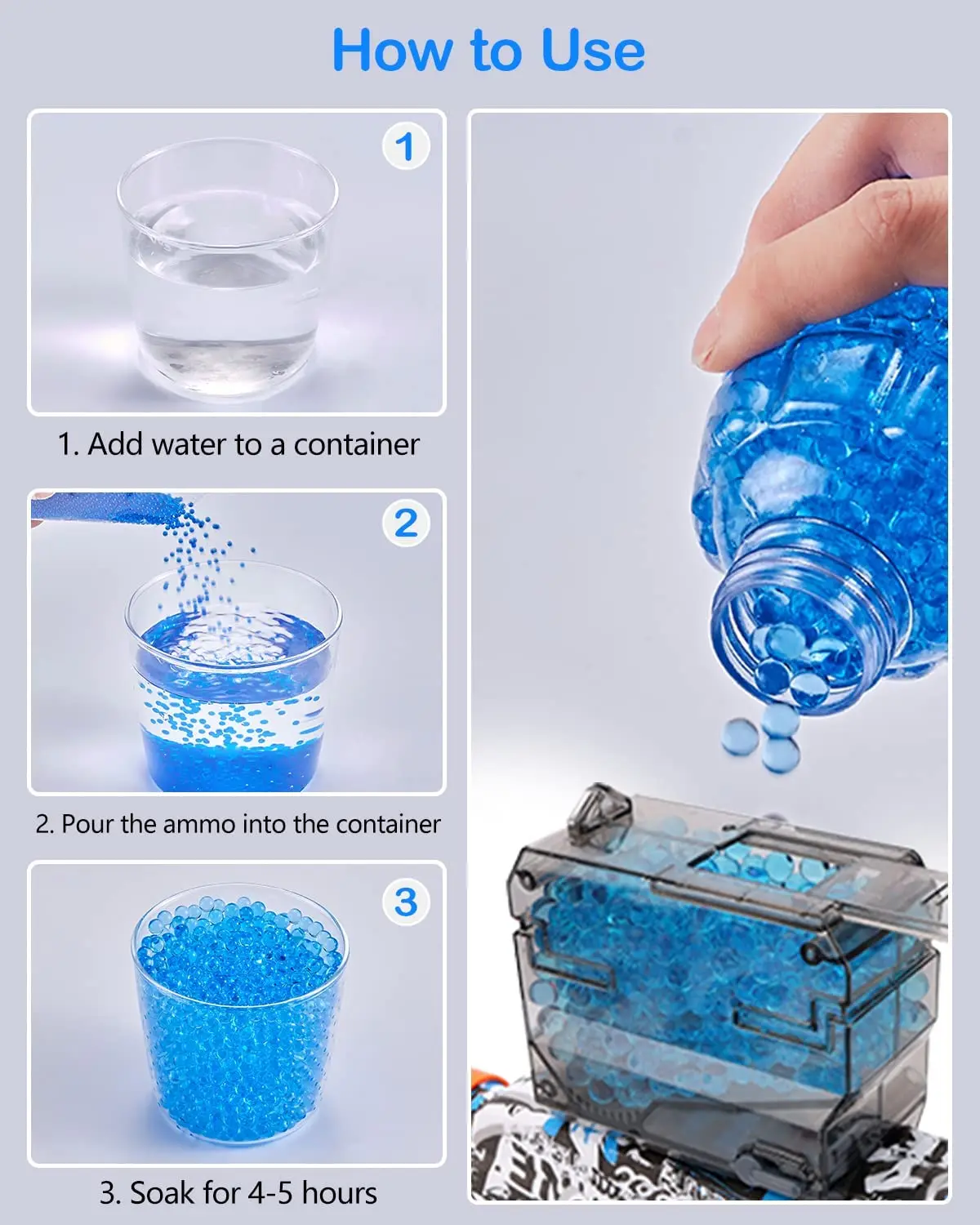 How to Use

1

1. Add water to a container

2

2. Pour the ammo into the container

3

3. Soak for 4-5 hours