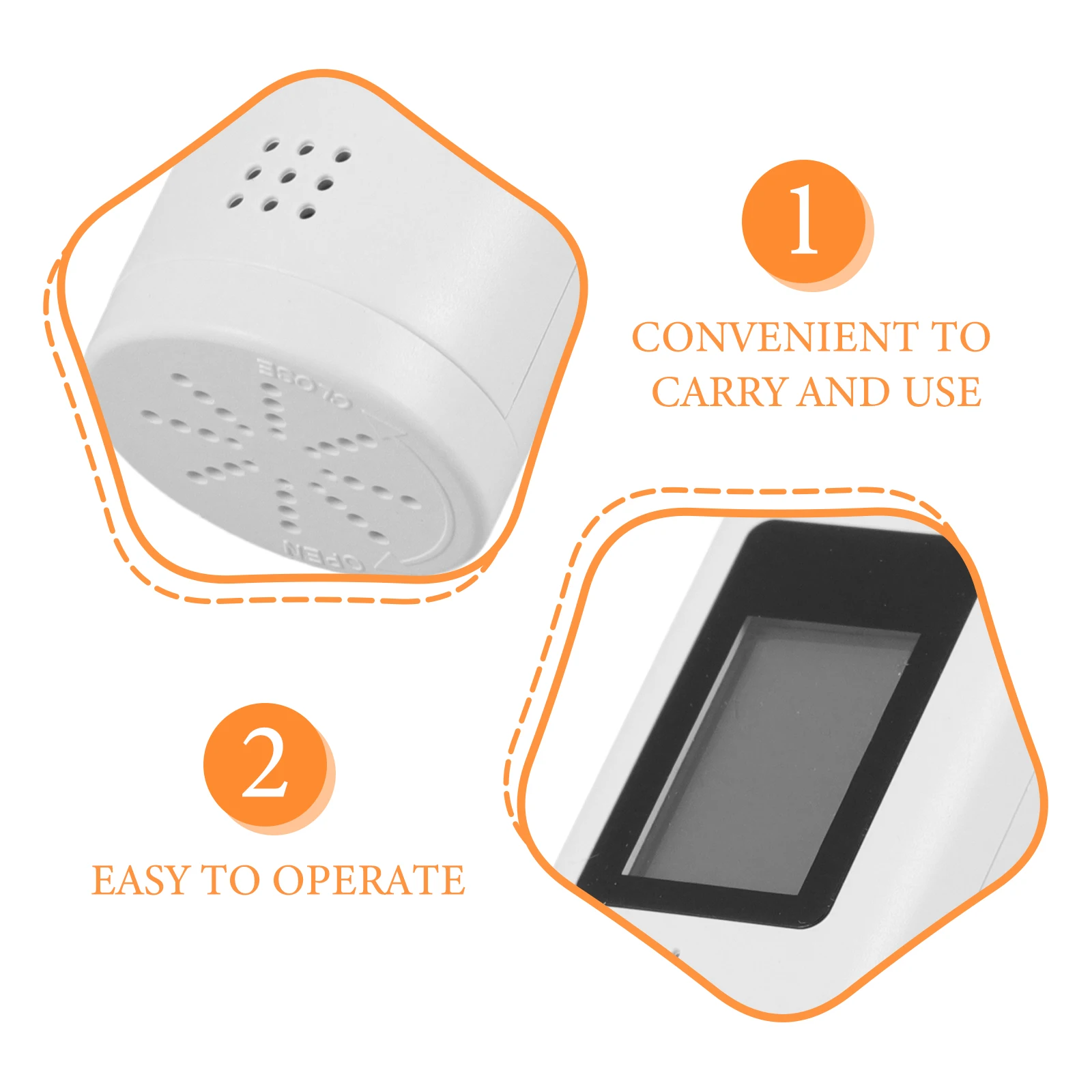 CLOSE

OPEN

1

CONVENIENT TO CARRY AND USE

2

EASY TO OPERATE