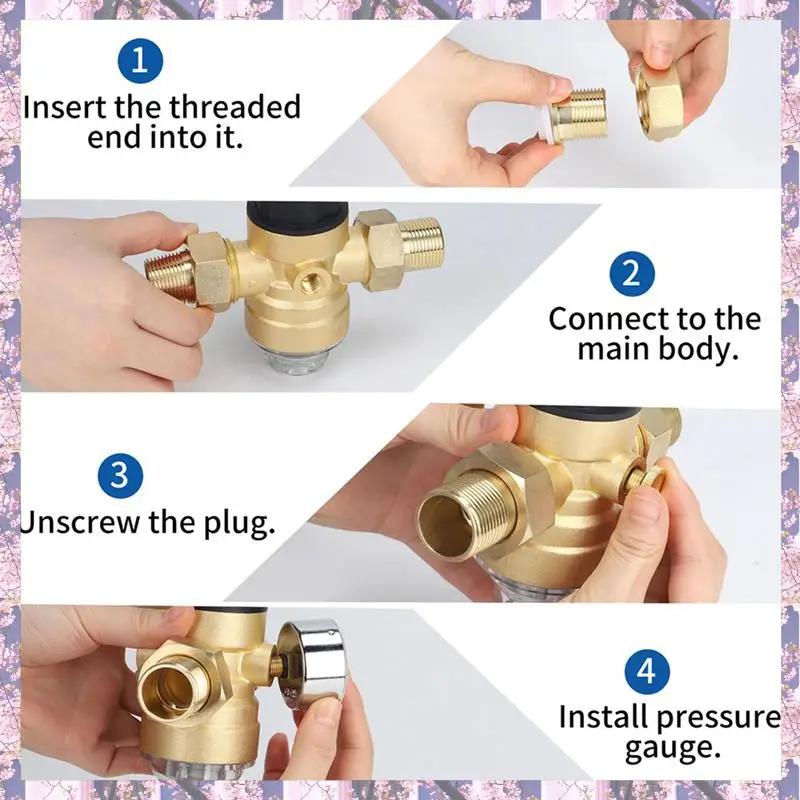 1
Insert the threaded end into it.

2
Connect to the main body.

3
Unscrew the plug.

4
Install pressure gauge.