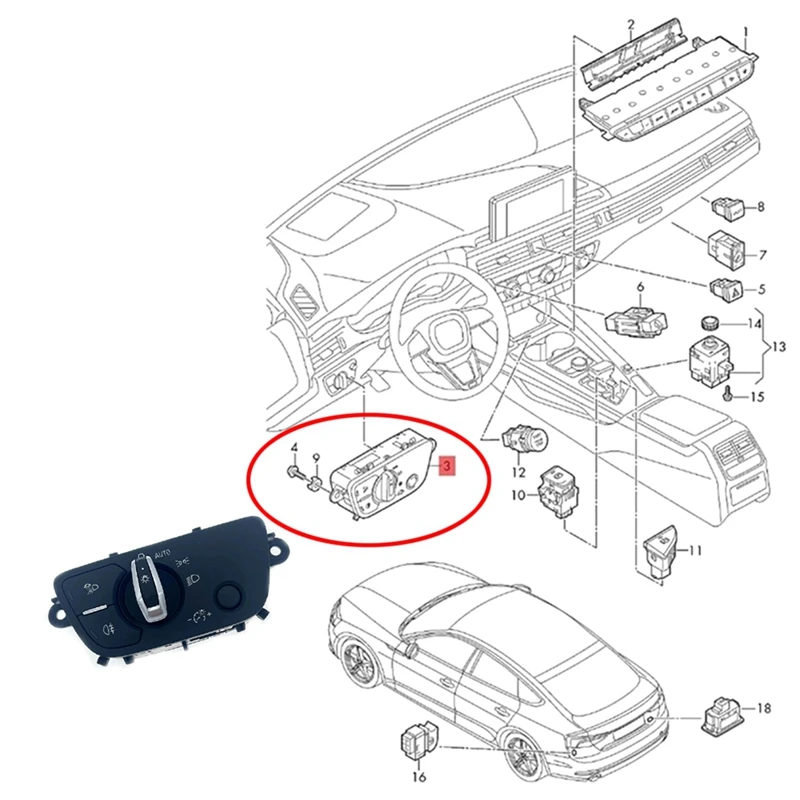 2
1
8
7
5
6
14
13
15
4
9
3
12
10
11
AUTO
18
16