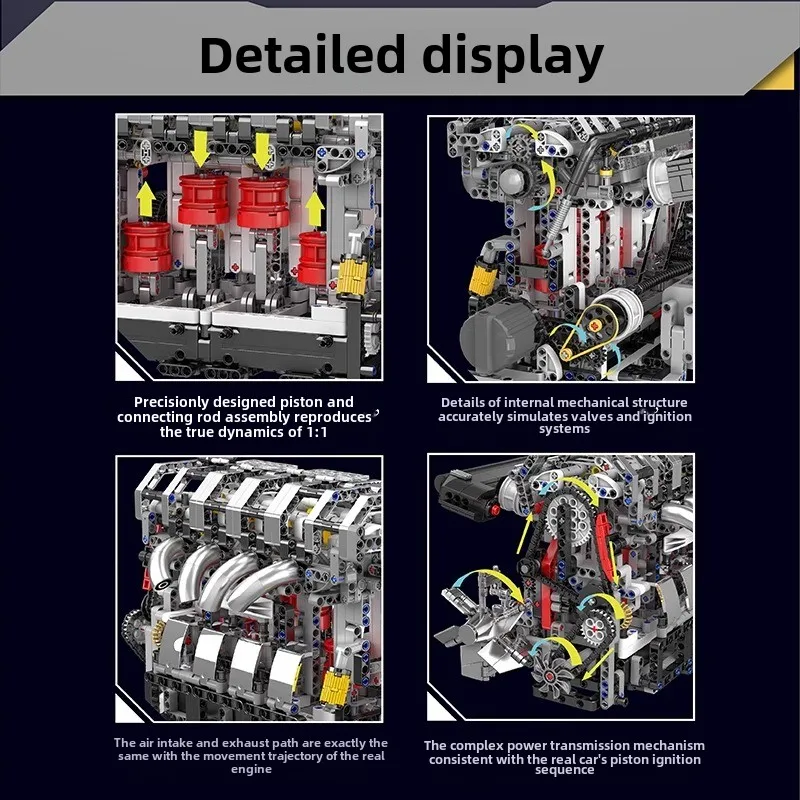 Detailed display

Precisionly designed piston and connecting rod assembly reproduces the true dynamics of 1:1

Details of internal mechanical structure accurately simulates valves and ignition systems

The air intake and exhaust path are exactly the same with the movement trajectory of the real engine

The complex power transmission mechanism consistent with the real car's piston ignition sequence