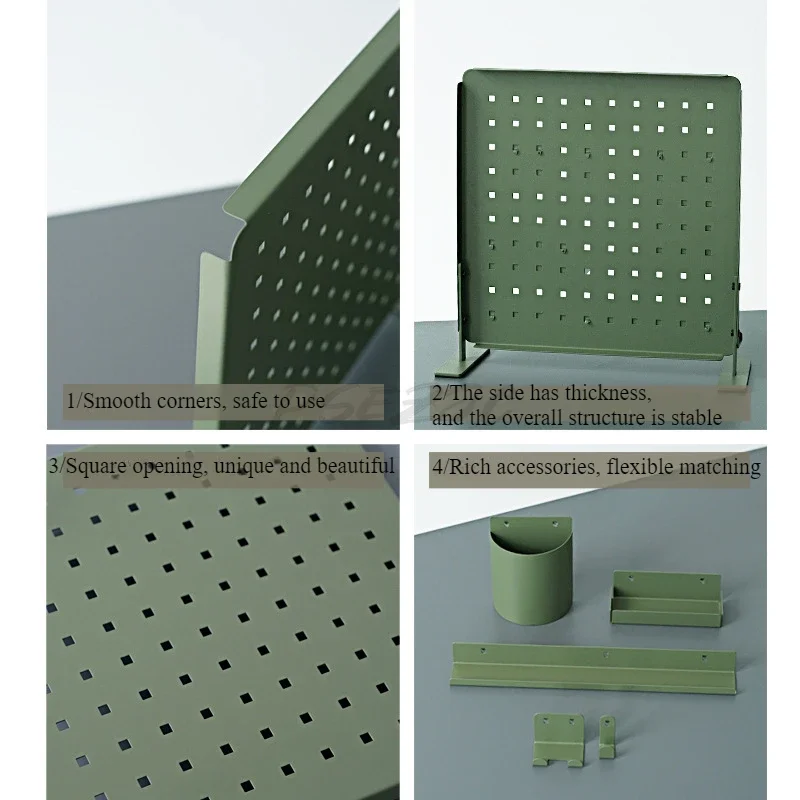 1/Smooth corners, safe to use

2/The side has thickness, and the overall structure is stable

3/Square opening, unique and beautiful

4/Rich accessories, flexible matching