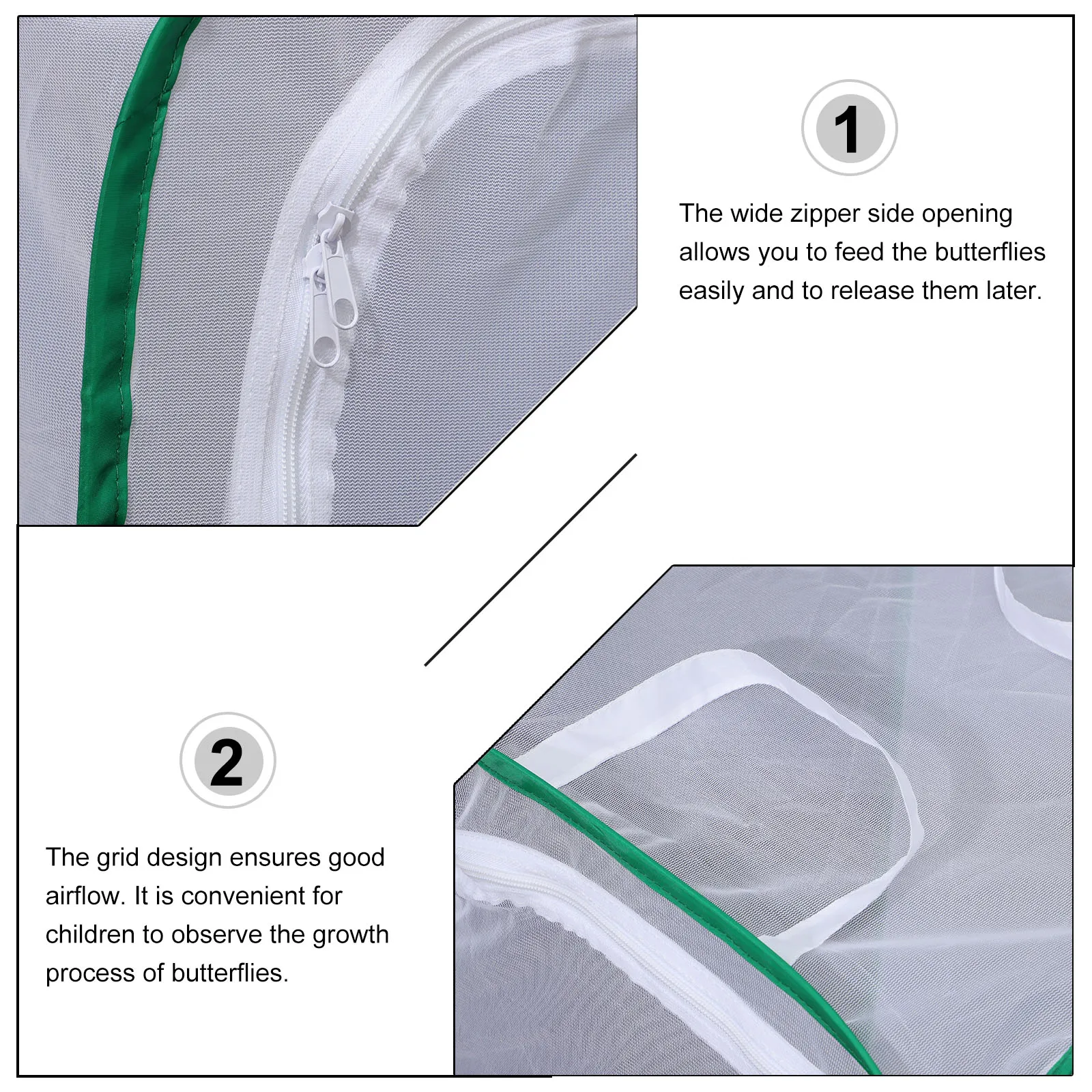 1

The wide zipper side opening allows you to feed the butterflies easily and to release them later.

2

The grid design ensures good airflow. It is convenient for children to observe the growth process of butterflies.