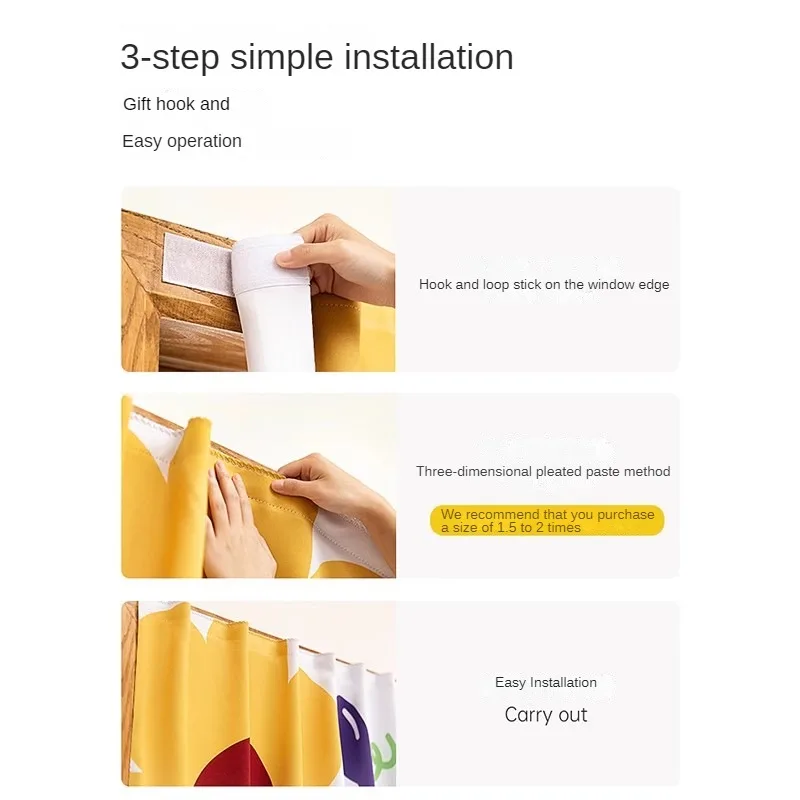 3-step simple installation

Gift hook and

Easy operation

Hook and loop stick on the window edge

Three-dimensional pleated paste method

We recommend that you purchase a size of 1.5 to 2 times

Easy Installation

Carry out