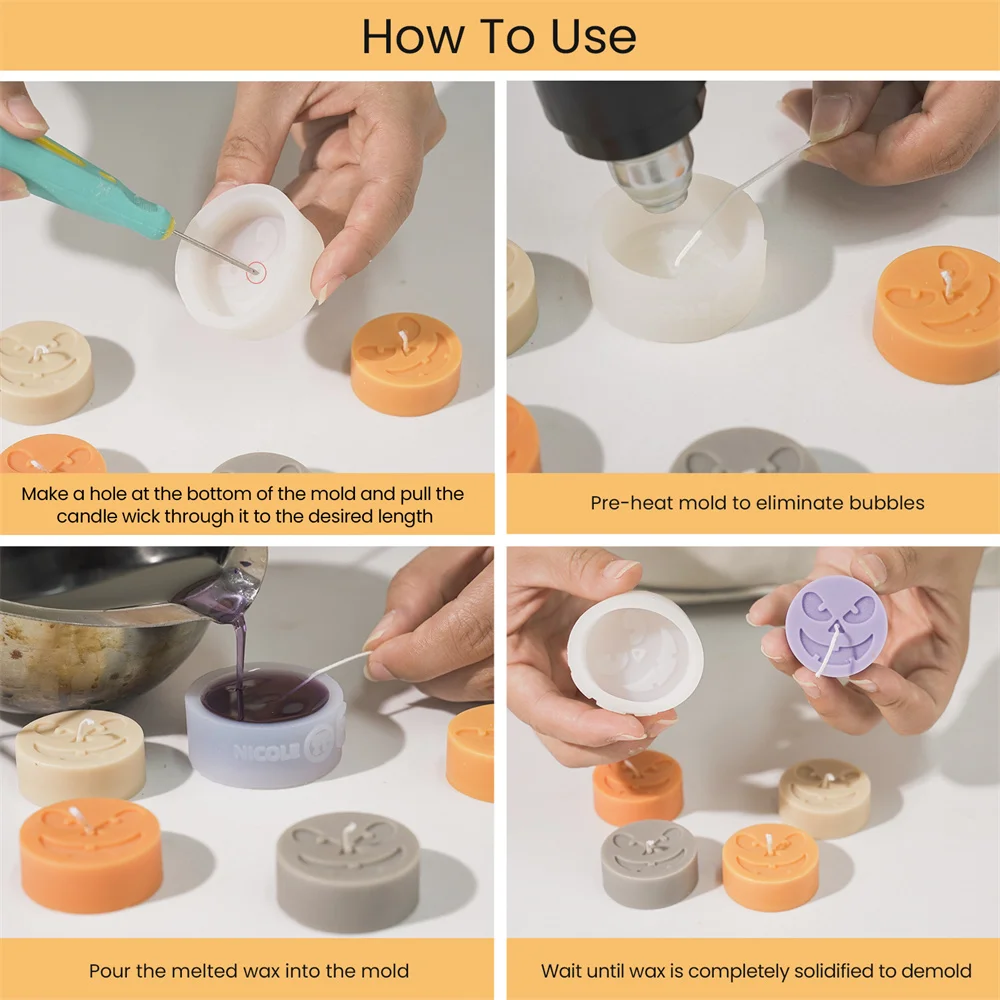 How To Use

Make a hole at the bottom of the mold and pull the candle wick through it to the desired length

Pre-heat mold to eliminate bubbles

NICOLE

Pour the melted wax into the mold

Wait until wax is completely solidified to demold