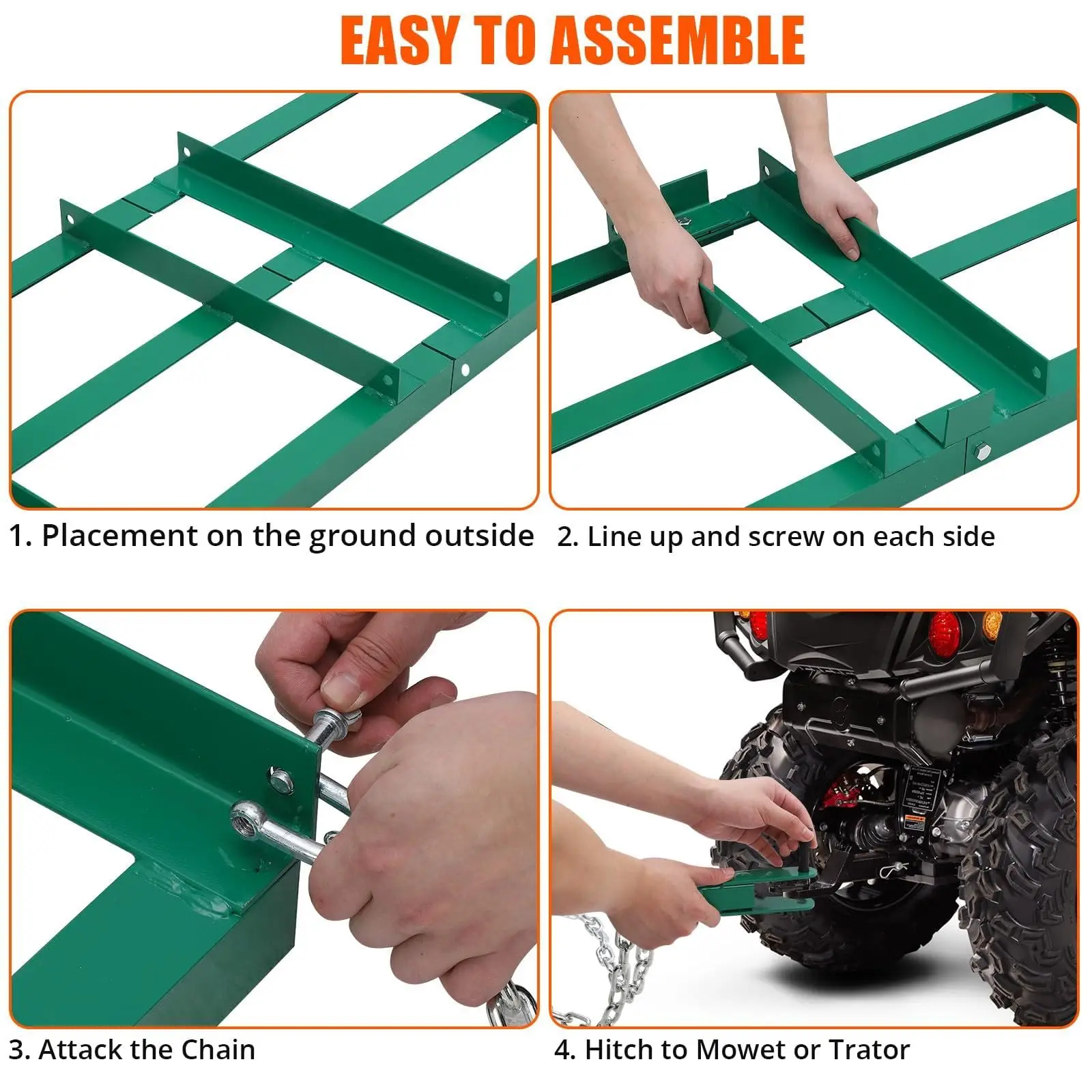 EASY TO ASSEMBLE

1. Placement on the ground outside

2. Line up and screw on each side

3. Attack the Chain

4. Hitch to Mowet or Trator