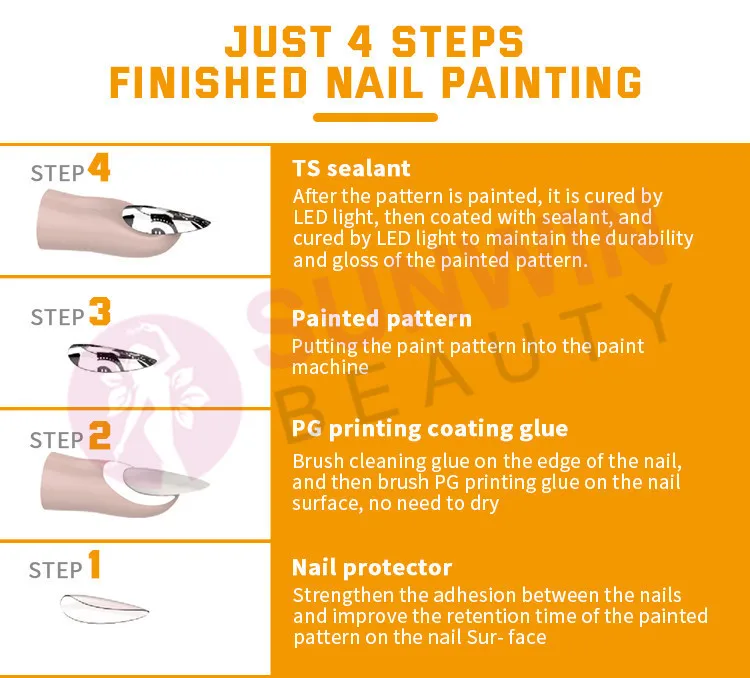 JUST 4 STEPS
FINISHED NAIL PAINTING

STEP 4

TS sealant
After the pattern is painted, it is cured by LED light, then coated with sealant, and cured by LED light to maintain the durability and gloss of the painted pattern.

STEP 3

Painted pattern
Putting the paint pattern into the paint machine

STEP 2

PG printing coating glue
Brush cleaning glue on the edge of the nail, and then brush PG printing glue on the nail surface, no need to dry

STEP 1

Nail protector
Strengthen the adhesion between the nails and improve the retention time of the painted pattern on the nail Sur- face

SUNWIN
BEAUTY