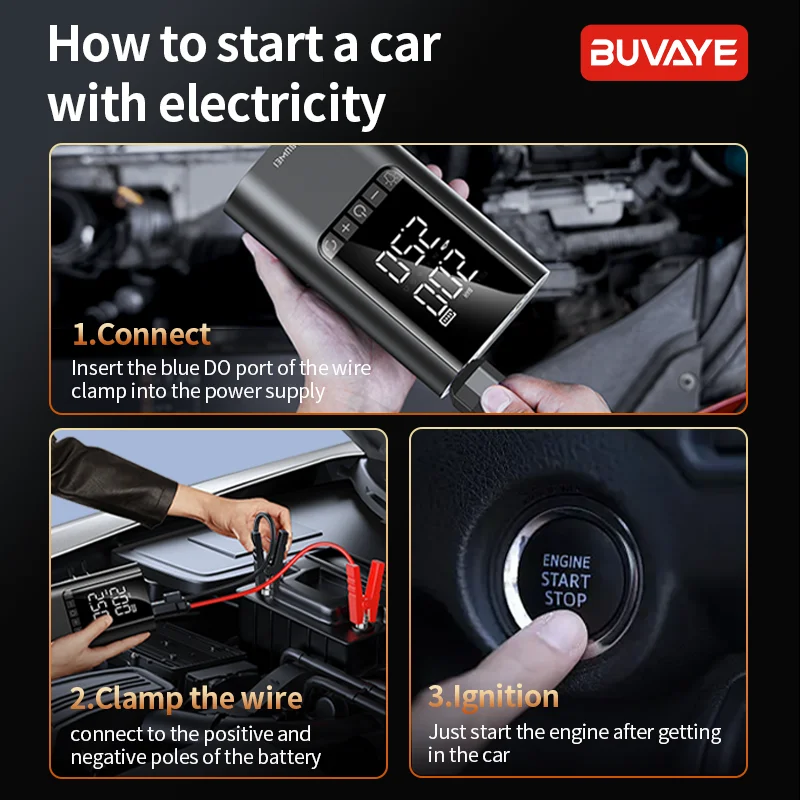 How to start a car with electricity

BUVAYE

1.Connect
Insert the blue DO port of the wire clamp into the power supply

2.Clamp the wire
connect to the positive and negative poles of the battery

ENGINE
START
STOP

3.Ignition
Just start the engine after getting in the car