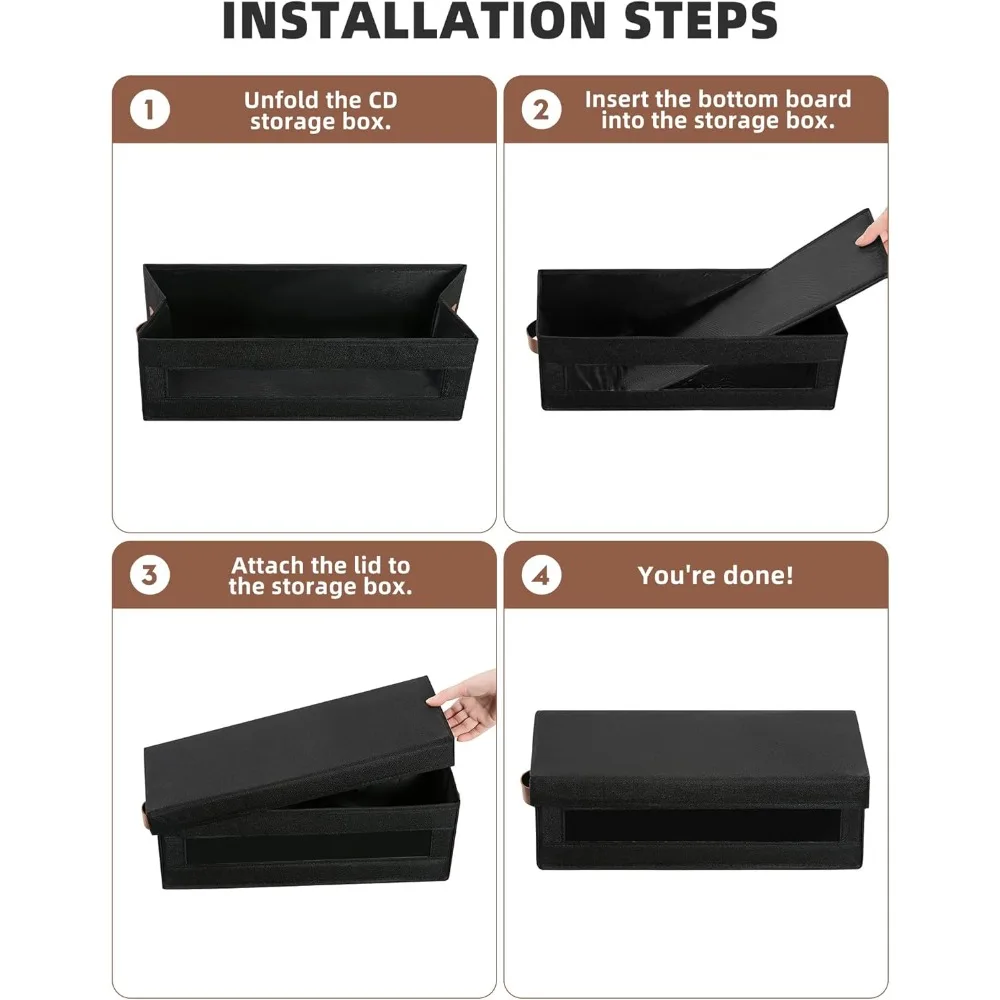 INSTALLATION STEPS

1 Unfold the CD storage box.

2 Insert the bottom board into the storage box.

3 Attach the lid to the storage box.

4 You're done!