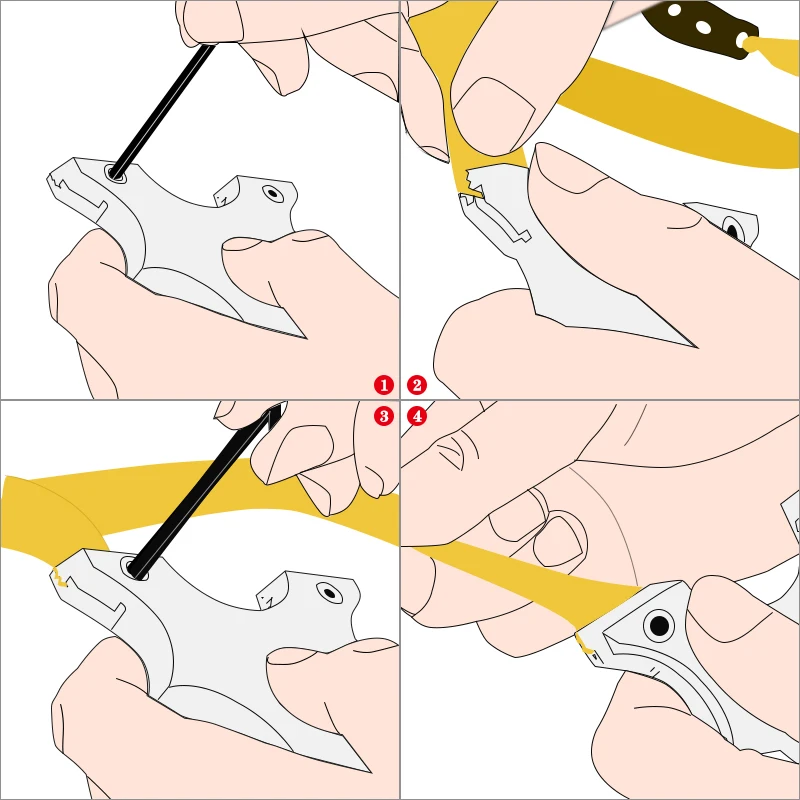 1 2
3 4