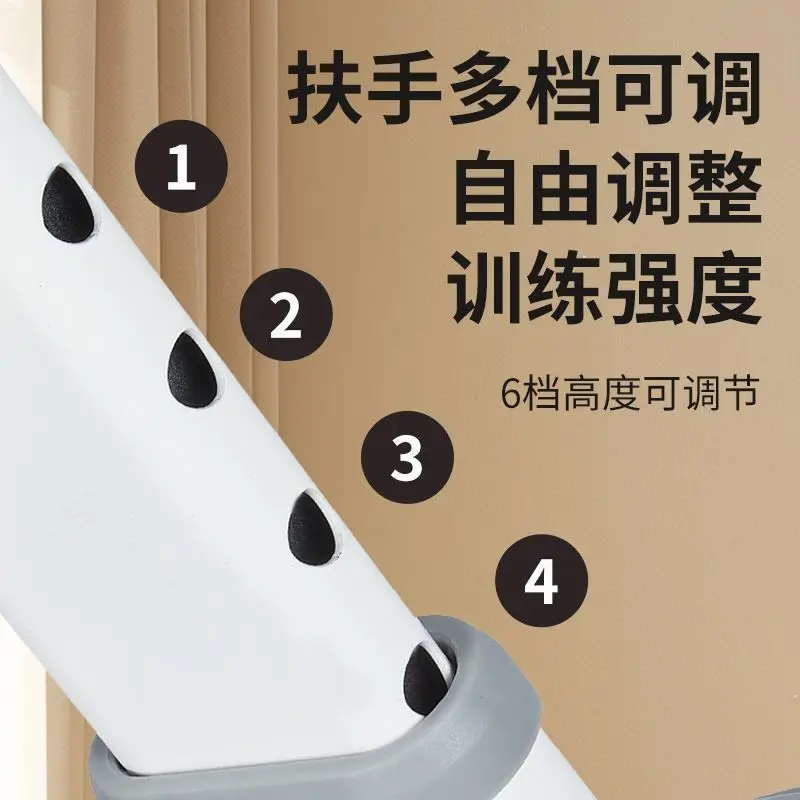 扶手多档可调
自由调整
训练强度

6档高度可调节

1
2
3
4