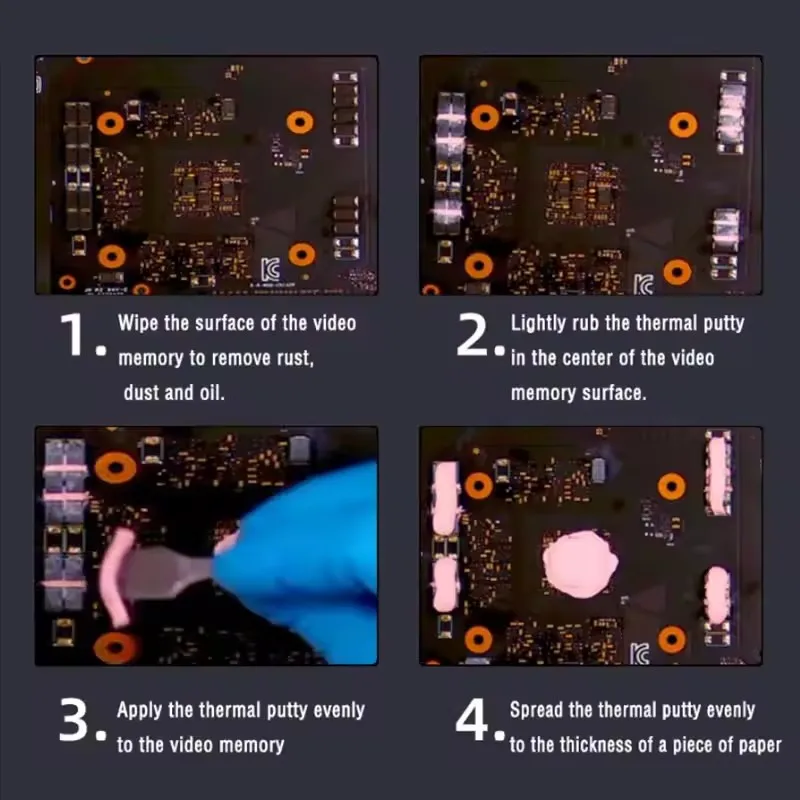 1. Wipe the surface of the video memory to remove rust, dust and oil.

2. Lightly rub the thermal putty in the center of the video memory surface.

3. Apply the thermal putty evenly to the video memory

4. Spread the thermal putty evenly to the thickness of a piece of paper