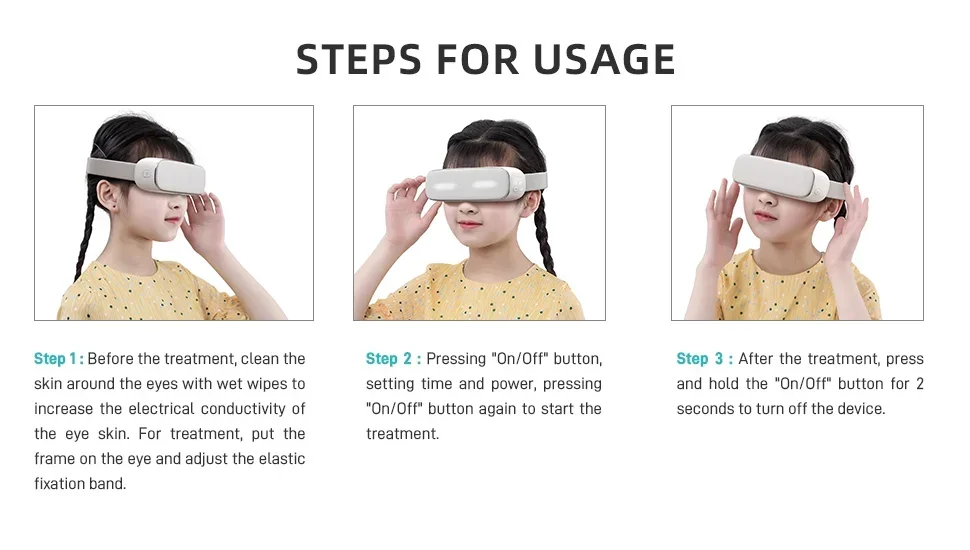 STEPS FOR USAGE

Step 1 : Before the treatment, clean the skin around the eyes with wet wipes to increase the electrical conductivity of the eye skin. For treatment, put the frame on the eye and adjust the elastic fixation band.

Step 2 : Pressing "On/Off" button, setting time and power, pressing "On/Off" button again to start the treatment.

Step 3 : After the treatment, press and hold the "On/Off" button for 2 seconds to turn off the device.