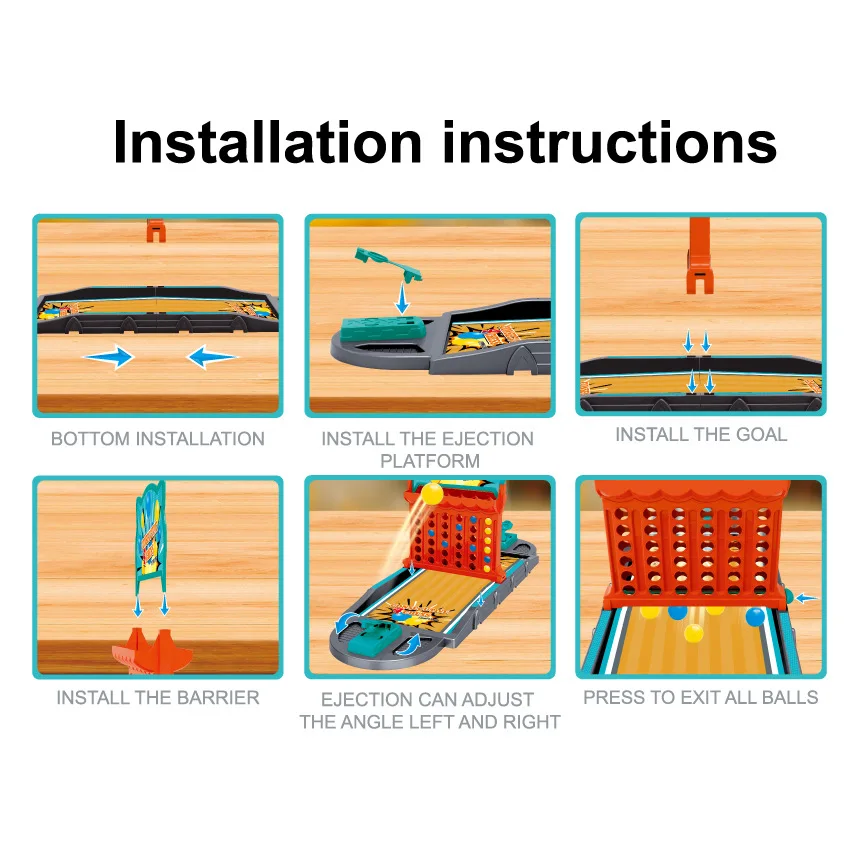 Installation instructions

BOTTOM INSTALLATION

INSTALL THE EJECTION PLATFORM

INSTALL THE GOAL

INSTALL THE BARRIER

EJECTION CAN ADJUST THE ANGLE LEFT AND RIGHT

PRESS TO EXIT ALL BALLS