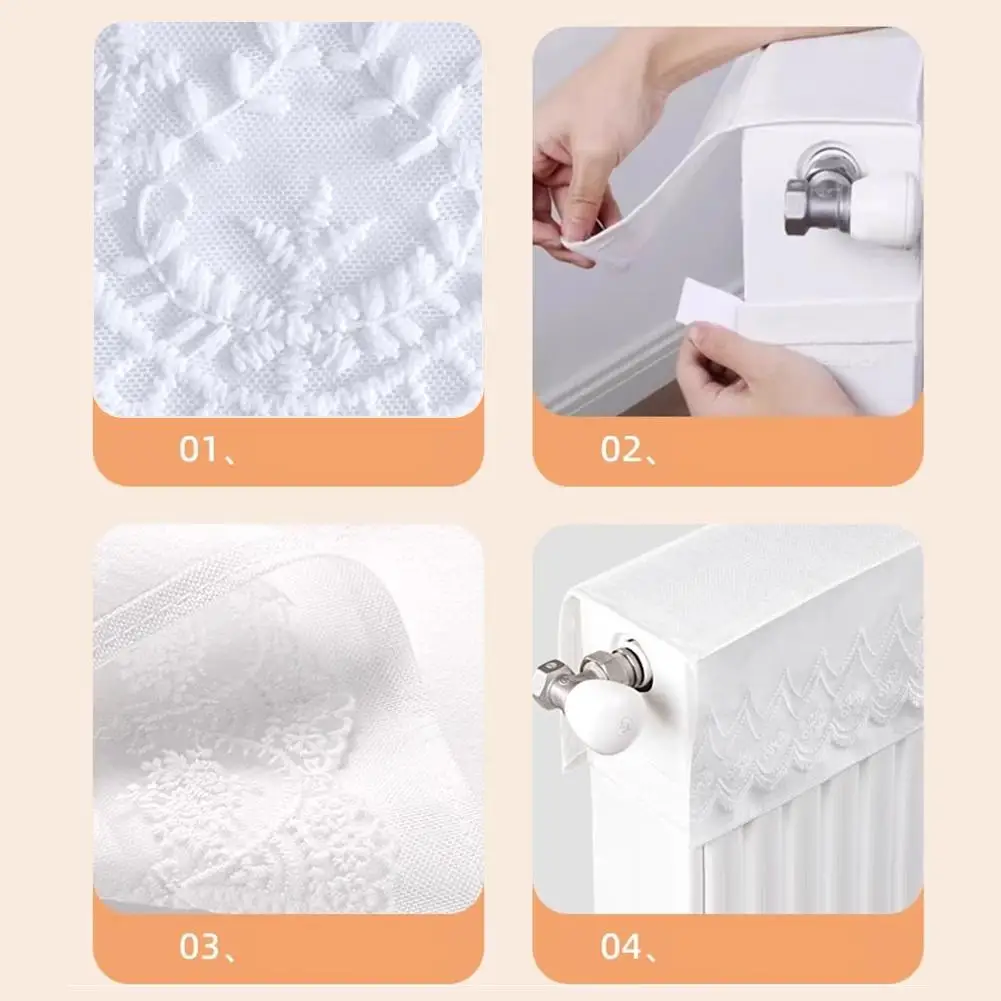 01、

02、

03、

04、