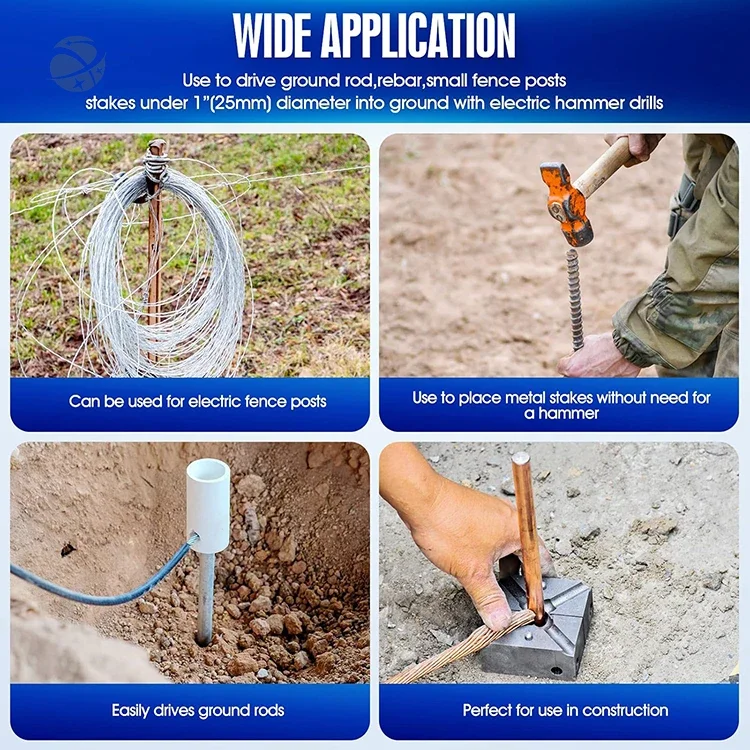 WIDE APPLICATION

Use to drive ground rod,rebar,small fence posts stakes under 1"(25mm) diameter into ground with electric hammer drills

Can be used for electric fence posts

Use to place metal stakes without need for a hammer

Easily drives ground rods

Perfect for use in construction