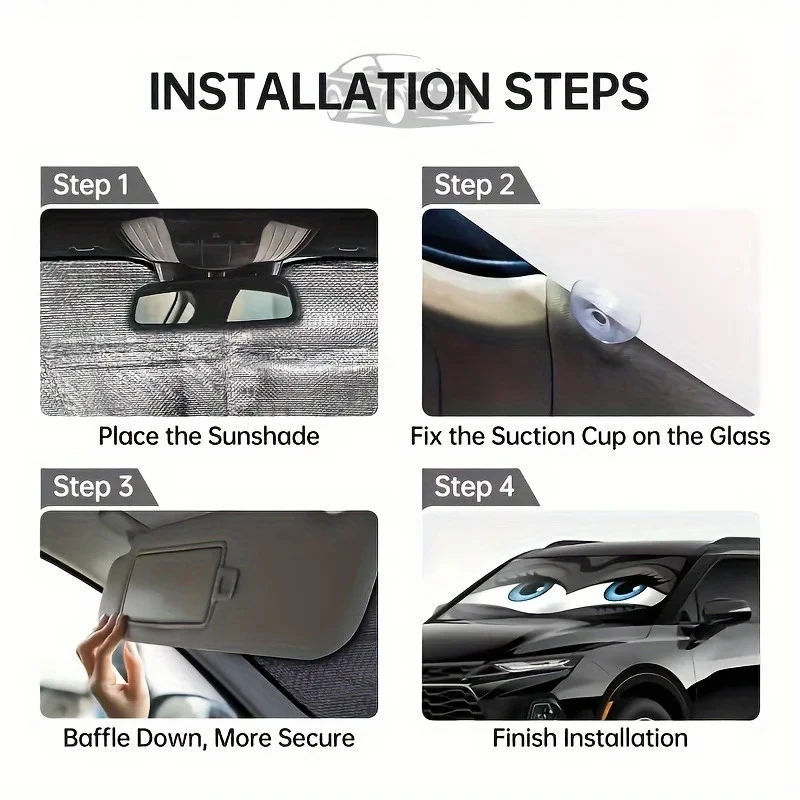 INSTALLATION STEPS

Step 1

Place the Sunshade

Step 2

Fix the Suction Cup on the Glass

Step 3

Baffle Down, More Secure

Step 4

Finish Installation