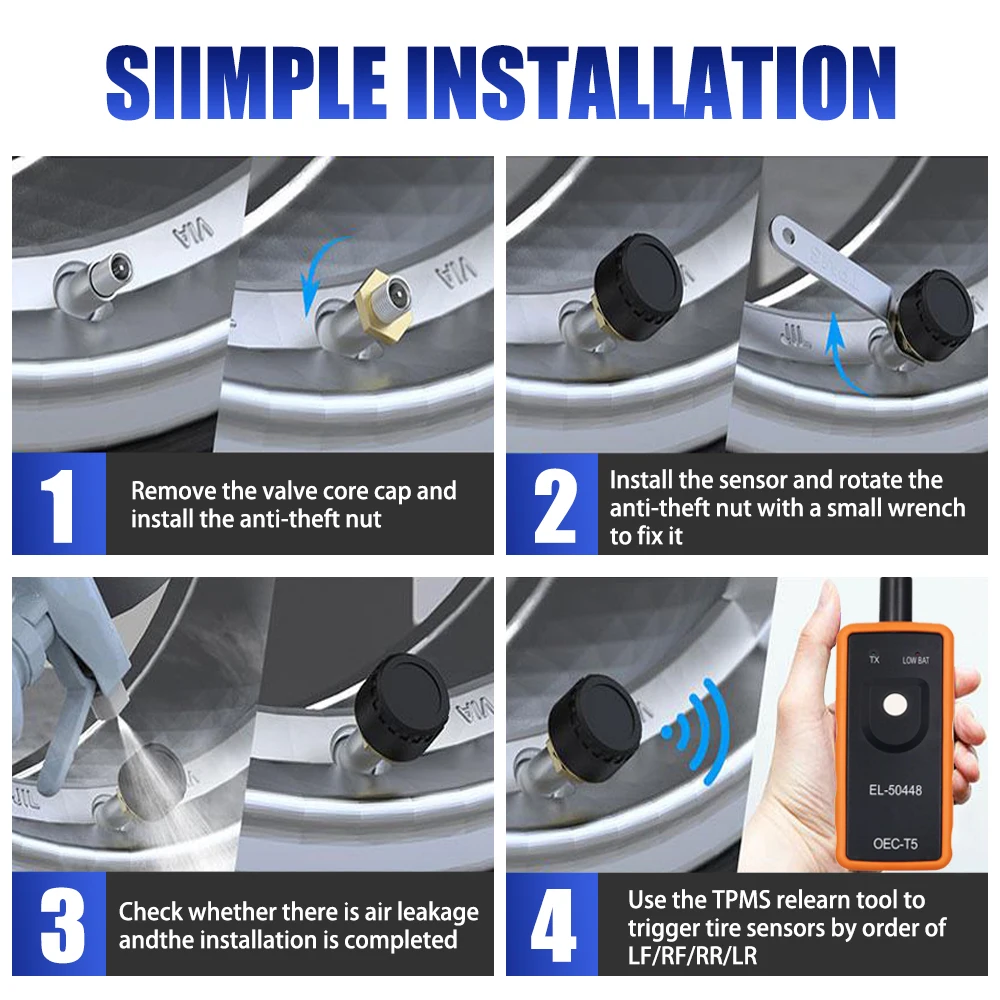 SIIMPLE INSTALLATION

1
Remove the valve core cap and install the anti-theft nut

2
Install the sensor and rotate the anti-theft nut with a small wrench to fix it

3
Check whether there is air leakage andthe installation is completed

TX
LOW BAT
EL-50448
OEC-T5

4
Use the TPMS relearn tool to trigger tire sensors by order of LF/RF/RR/LR