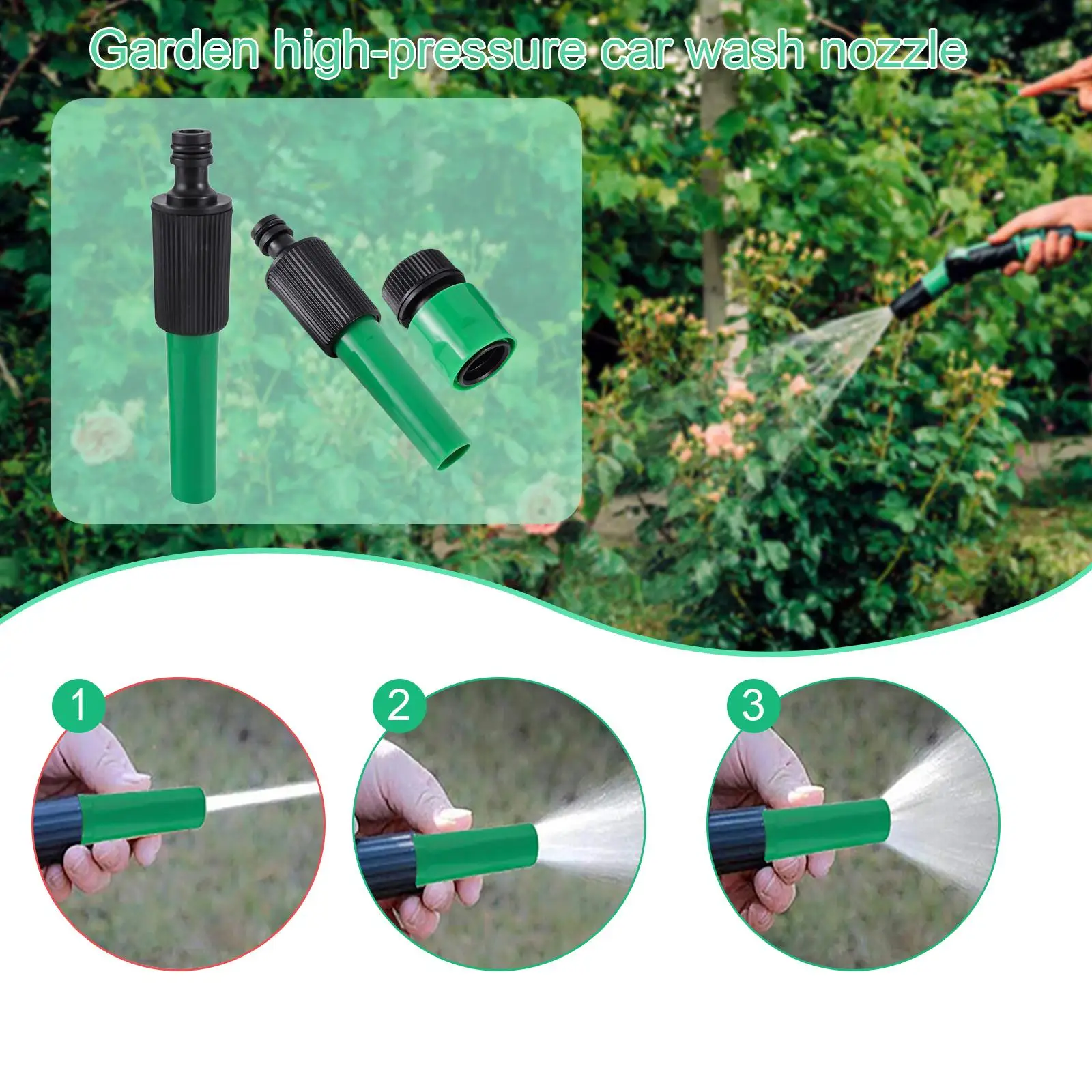 Garden high-pressure car wash nozzle

1

2

3