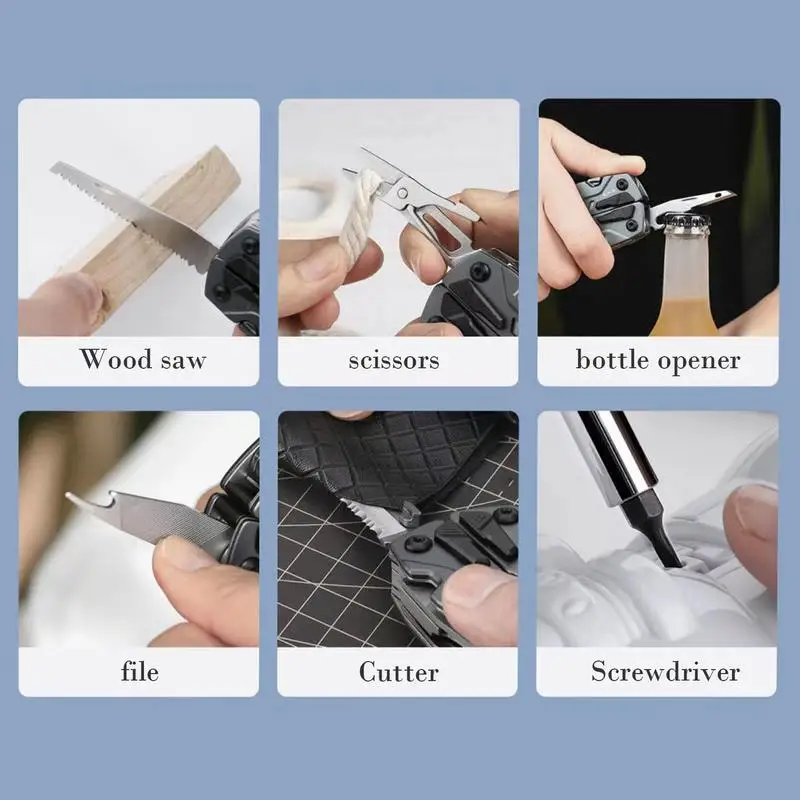 Wood saw

scissors

bottle opener

file

Cutter

Screwdriver