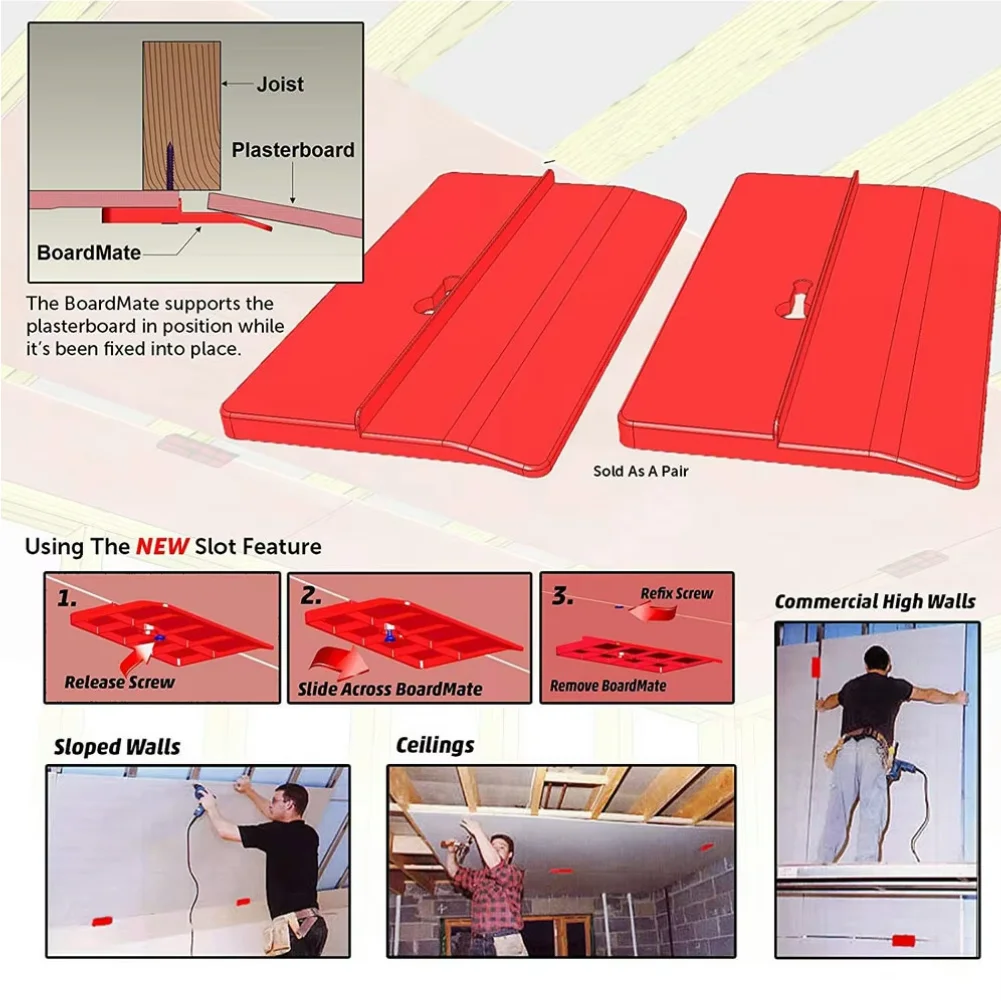 Joist

Plasterboard

BoardMate

The BoardMate supports the plasterboard in position while it's been fixed into place.

Sold As A Pair

Using The NEW Slot Feature

1.

Release Screw

2.

Slide Across BoardMate

3.

Refix Screw

Remove BoardMate

Commercial High Walls

Sloped Walls

Ceilings