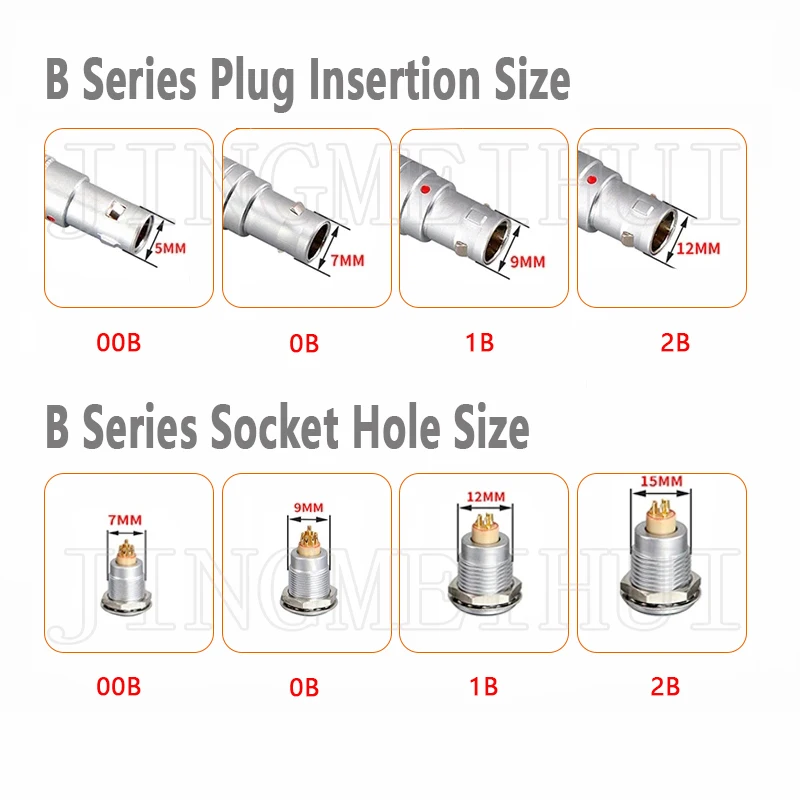 B Series Plug Insertion Size

JINGMEIHUI

5MM

7MM

9MM

12MM

00B

0B

1B

2B

B Series Socket Hole Size

JINGMEIHUI

7MM

9MM

12MM

15MM

00B

0B

1B

2B