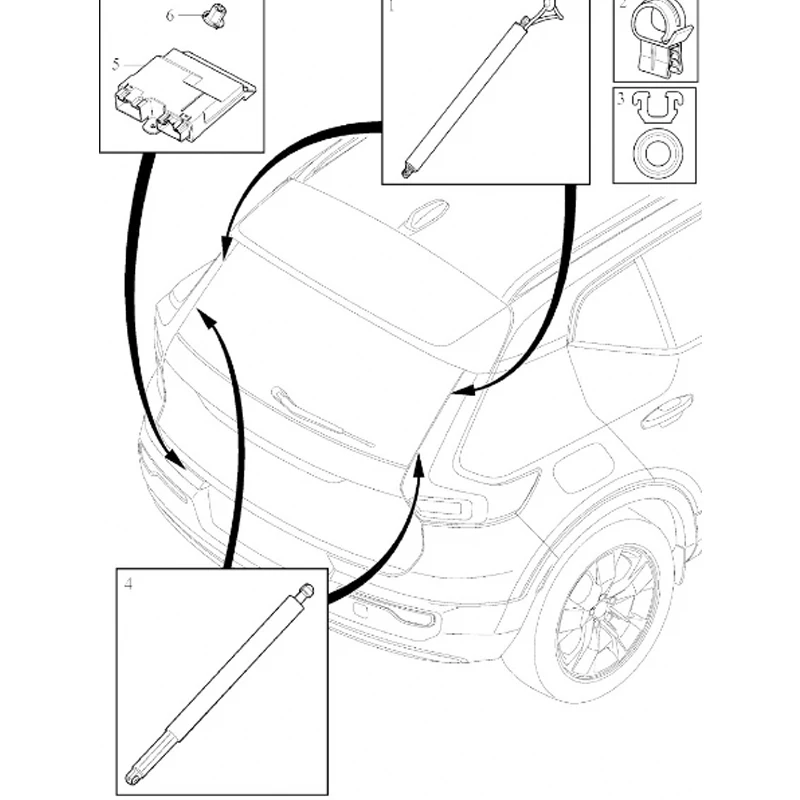 6
5
1
2
3
4