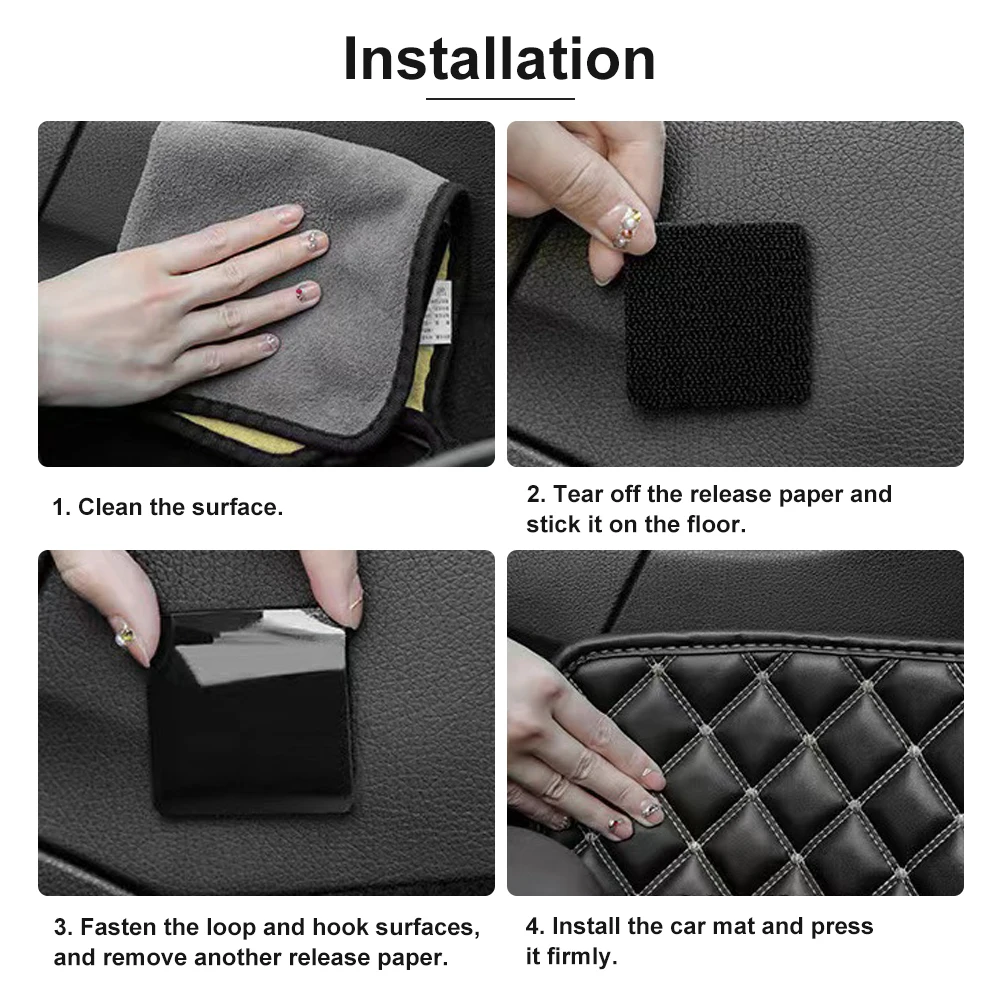 Installation

1. Clean the surface.

2. Tear off the release paper and stick it on the floor.

3. Fasten the loop and hook surfaces, and remove another release paper.

4. Install the car mat and press it firmly.