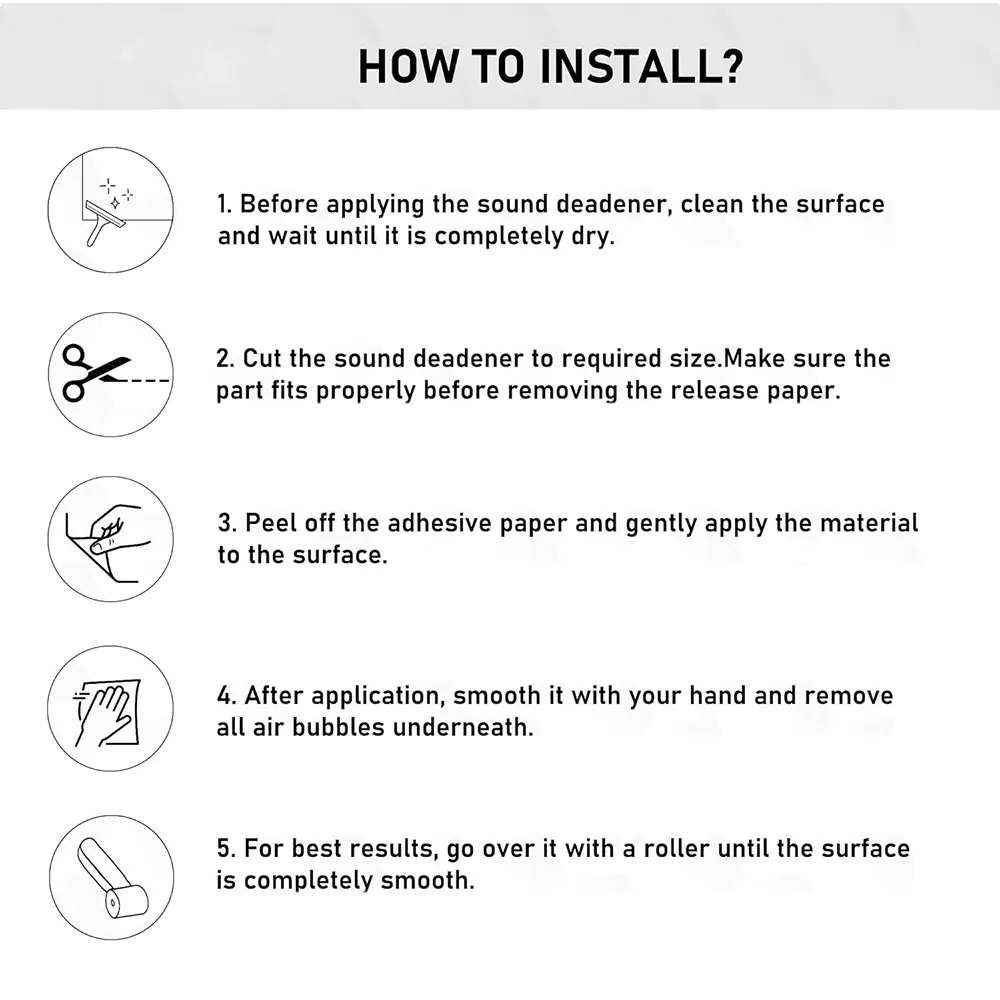 HOW TO INSTALL?

1. Before applying the sound deadener, clean the surface and wait until it is completely dry.

2. Cut the sound deadener to required size.Make sure the part fits properly before removing the release paper.

3. Peel off the adhesive paper and gently apply the material to the surface.

4. After application, smooth it with your hand and remove all air bubbles underneath.

5. For best results, go over it with a roller until the surface is completely smooth.