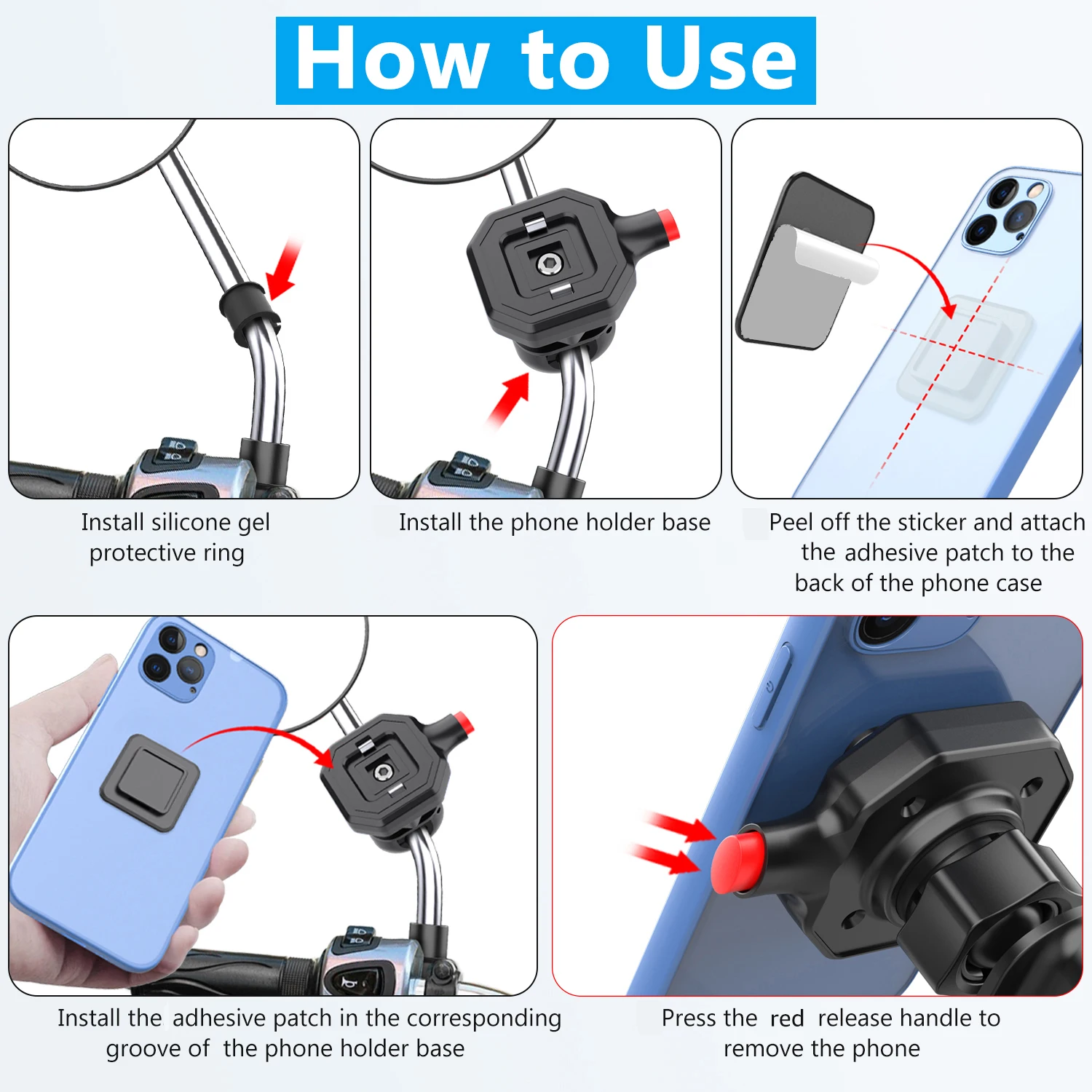 How to Use

Install silicone gel protective ring

Install the phone holder base

Peel off the sticker and attach the adhesive patch to the back of the phone case

Install the adhesive patch in the corresponding groove of the phone holder base

Press the red release handle to remove the phone