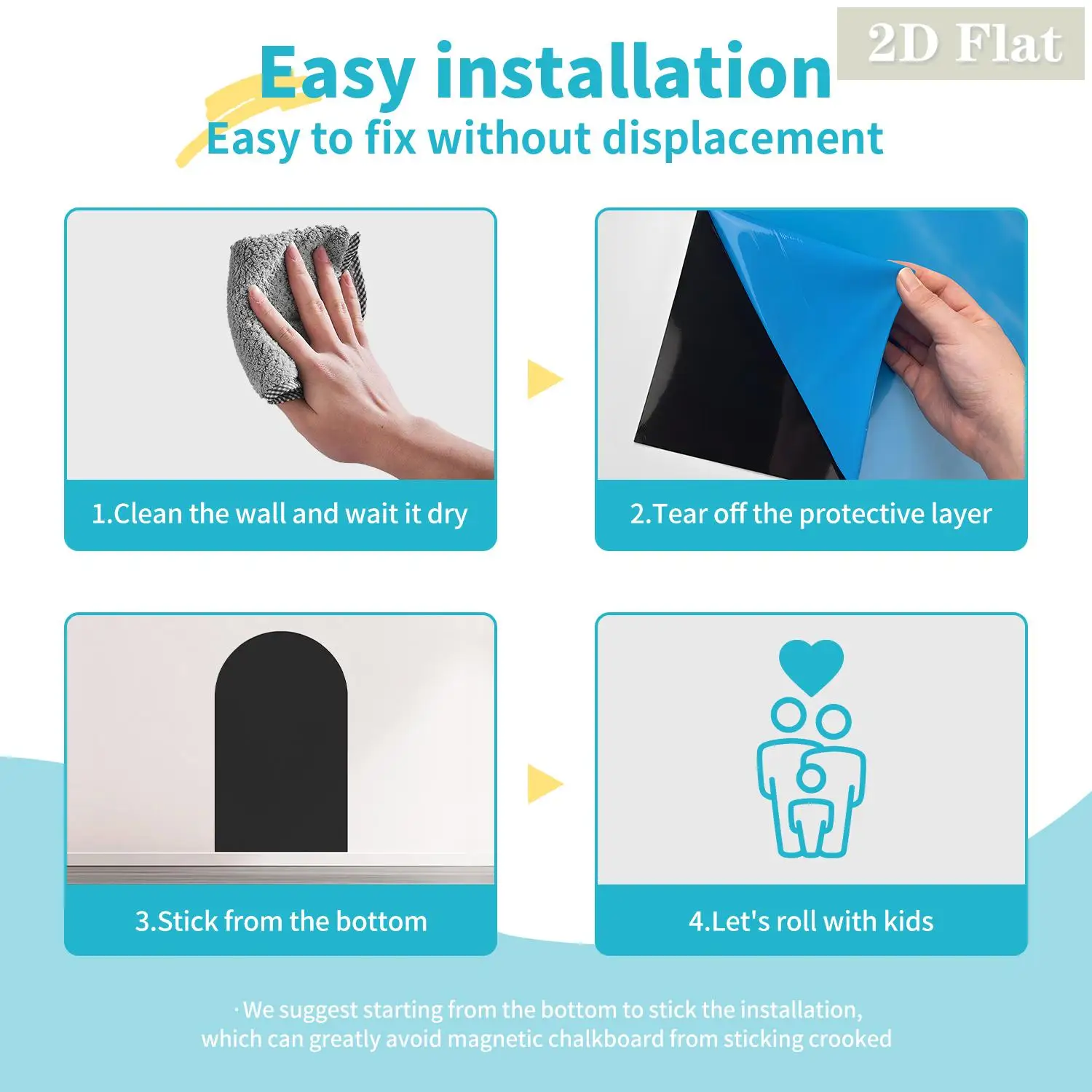 2D Flat

Easy installation
Easy to fix without displacement

1.Clean the wall and wait it dry

2.Tear off the protective layer

3.Stick from the bottom

4.Let's roll with kids

· We suggest starting from the bottom to stick the installation, which can greatly avoid magnetic chalkboard from sticking crooked