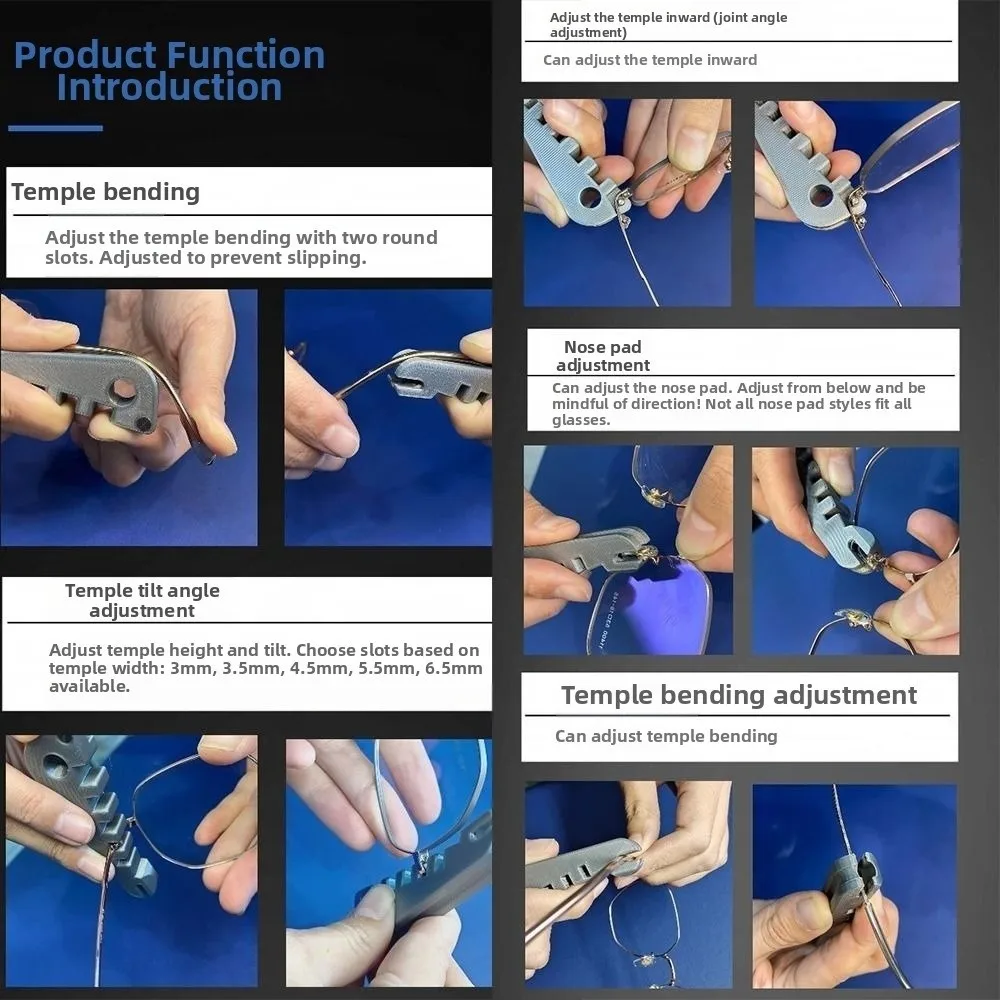 Product Function Introduction

Temple bending

Adjust the temple bending with two round slots. Adjusted to prevent slipping.

Temple tilt angle adjustment

Adjust temple height and tilt. Choose slots based on temple width: 3mm, 3.5mm, 4.5mm, 5.5mm, 6.5mm available.

Adjust the temple inward (joint angle adjustment)

Can adjust the temple inward

Nose pad adjustment

Can adjust the nose pad. Adjust from below and be mindful of direction! Not all nose pad styles fit all glasses.

Temple bending adjustment

Can adjust temple bending