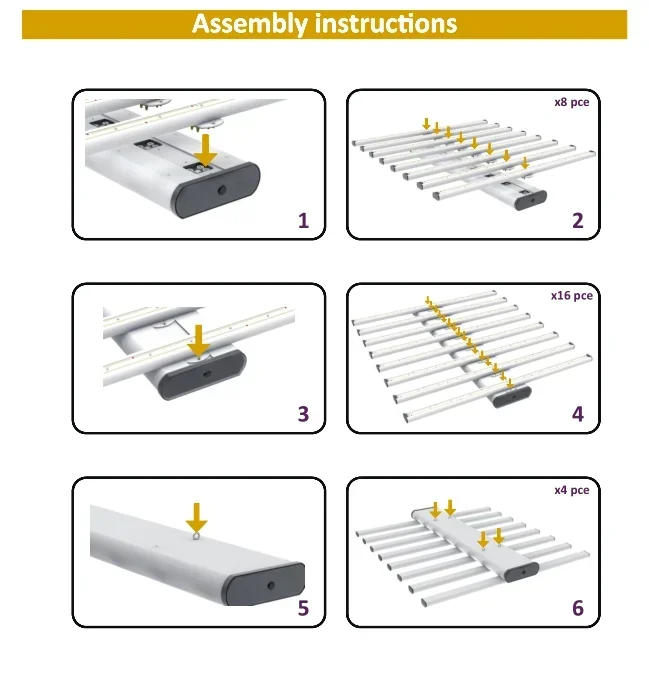 Assembly instructions

1

x8 pce

2

3

x16 pce

4

5

x4 pce

6