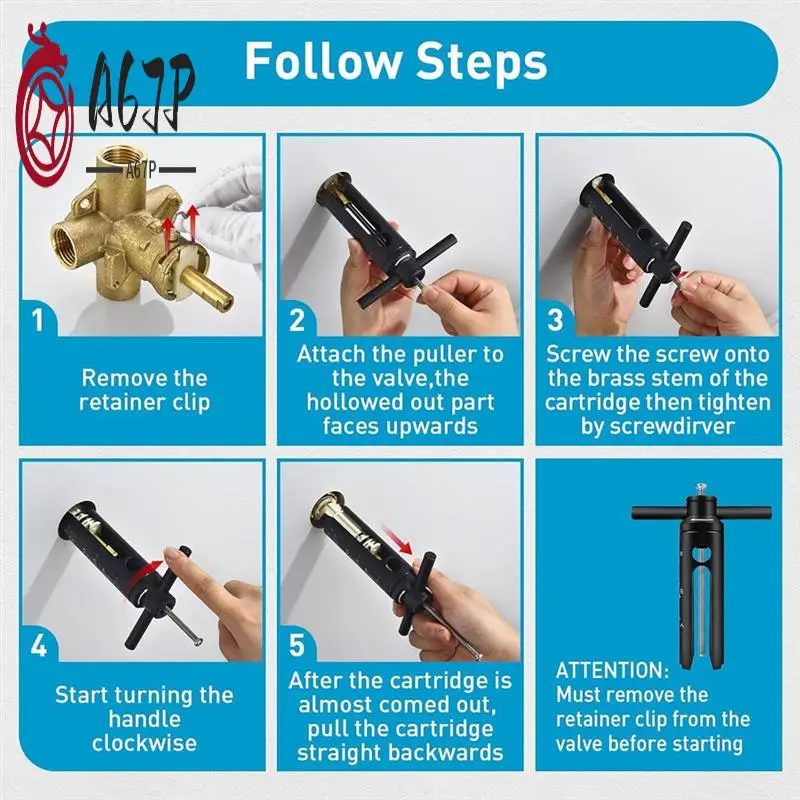 A67P

Follow Steps

A67P

1

Remove the retainer clip

2

Attach the puller to the valve,the hollowed out part faces upwards

3

Screw the screw onto the brass stem of the cartridge then tighten by screwdirver

4

Start turning the handle clockwise

5

After the cartridge is almost comed out, pull the cartridge straight backwards

ATTENTION:
Must remove the retainer clip from the valve before starting