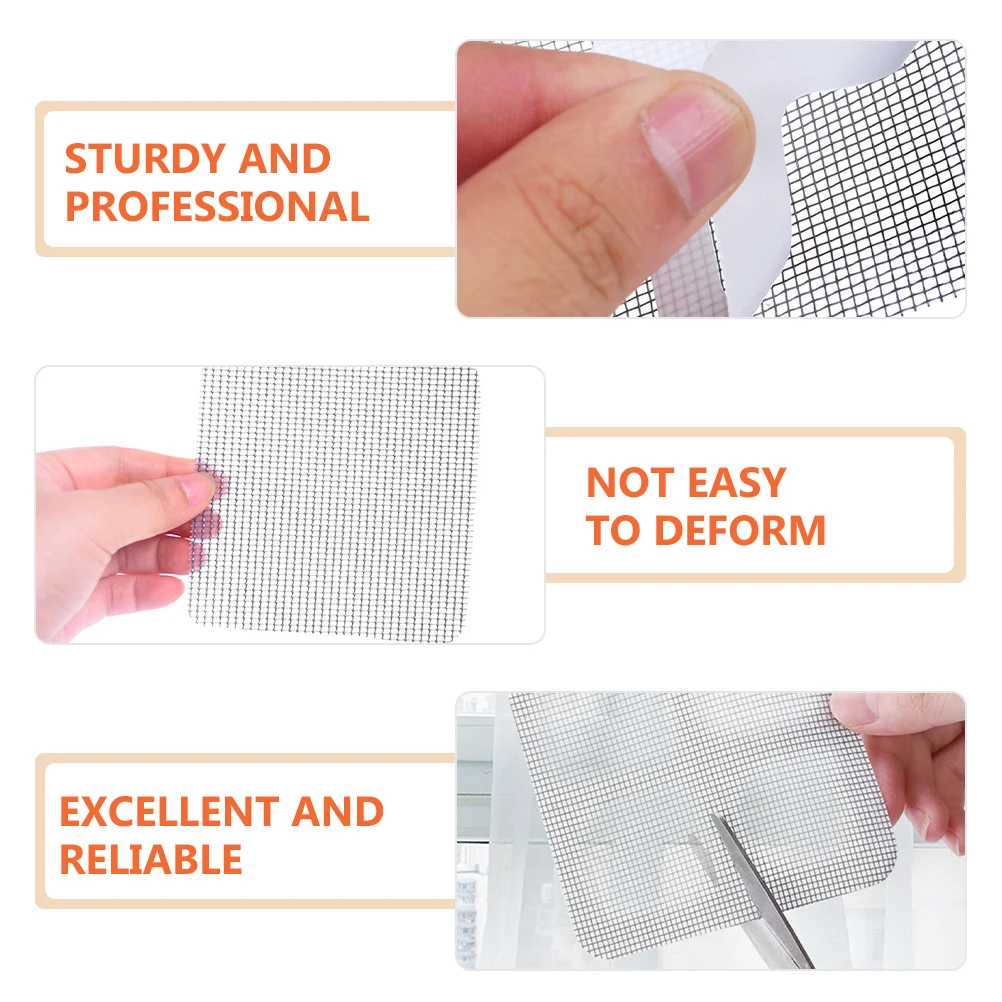 STURDY AND PROFESSIONAL

NOT EASY TO DEFORM

EXCELLENT AND RELIABLE