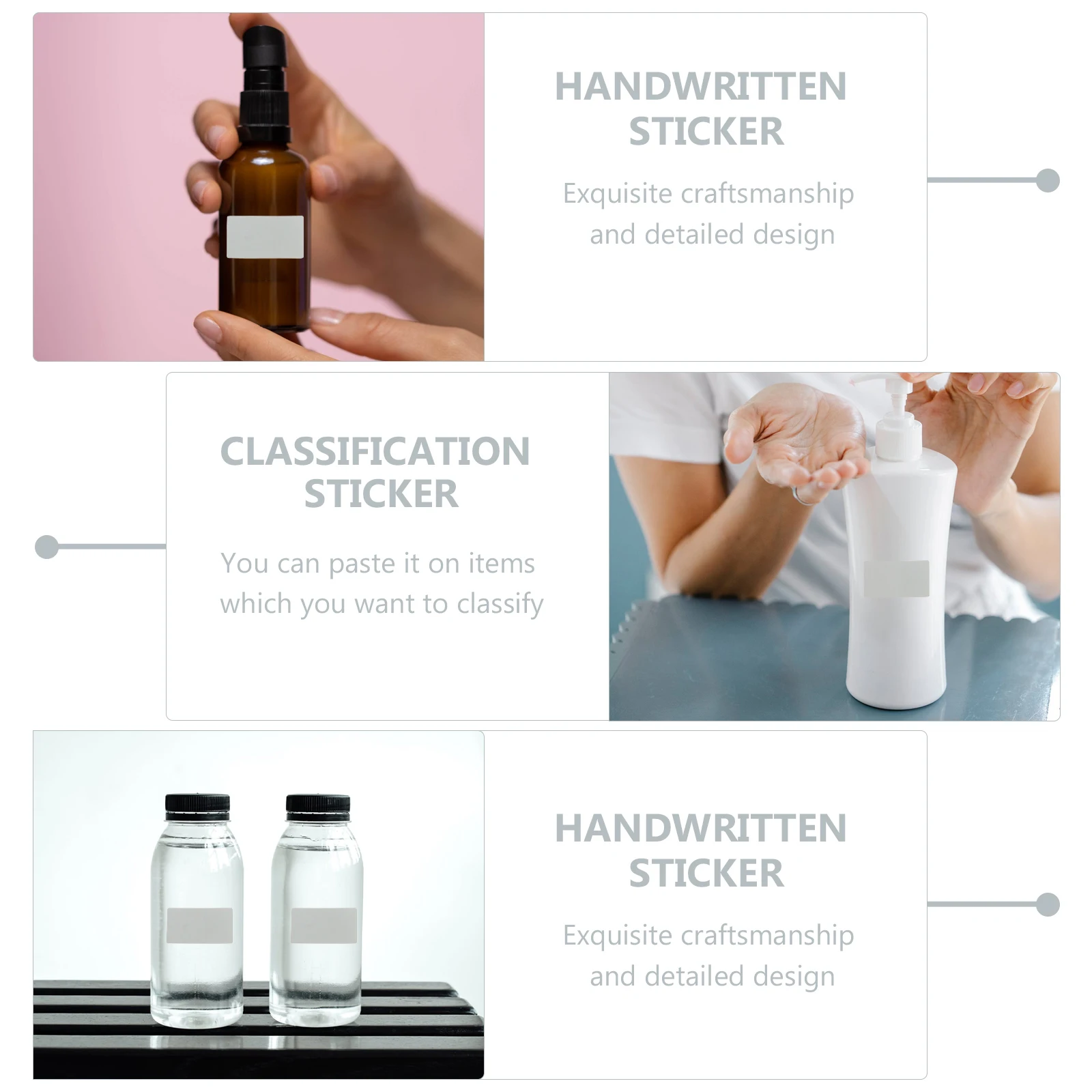 HANDWRITTEN STICKER

Exquisite craftsmanship and detailed design

CLASSIFICATION STICKER

You can paste it on items which you want to classify

HANDWRITTEN STICKER

Exquisite craftsmanship and detailed design