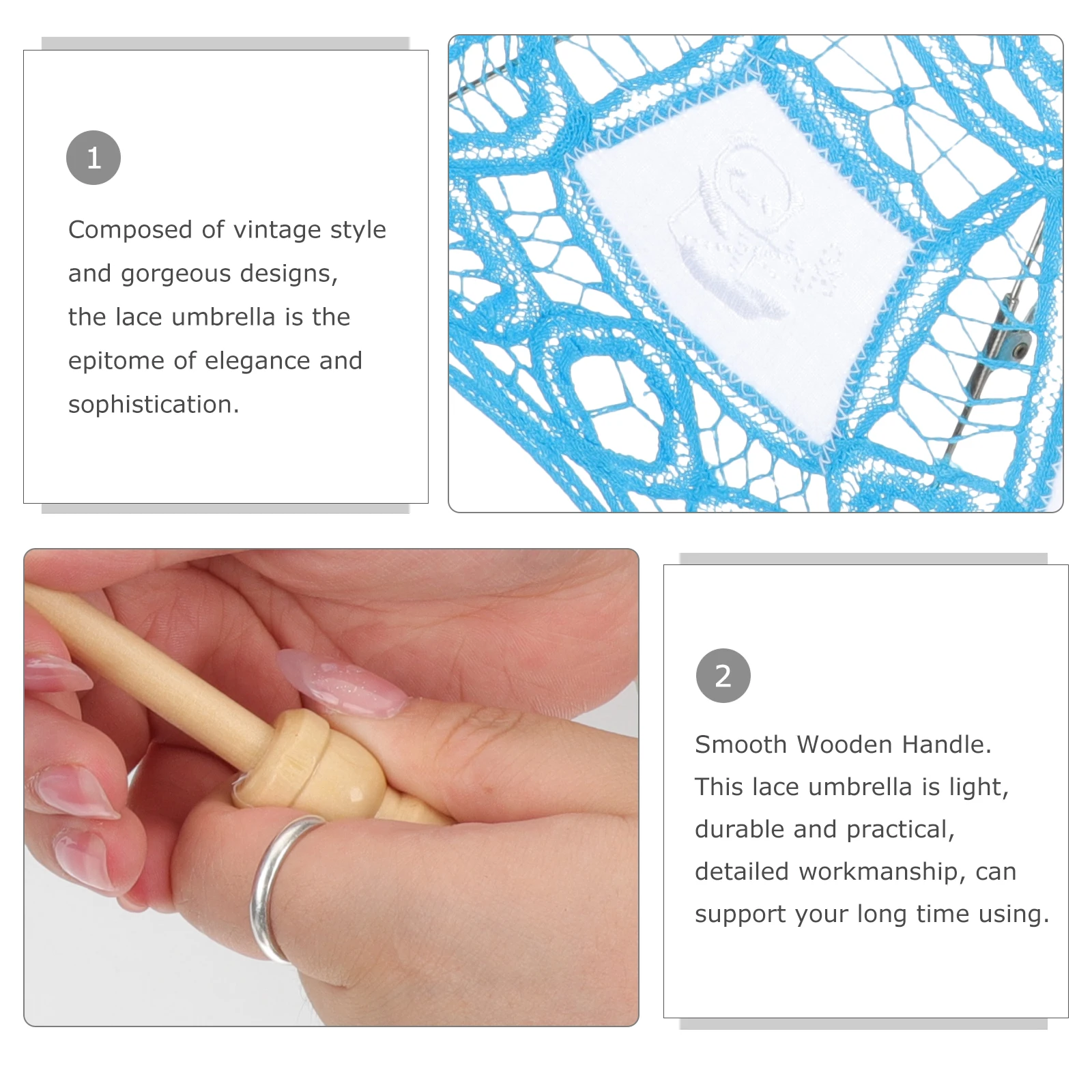 1

Composed of vintage style and gorgeous designs, the lace umbrella is the epitome of elegance and sophistication.

2

Smooth Wooden Handle. This lace umbrella is light, durable and practical, detailed workmanship, can support your long time using.