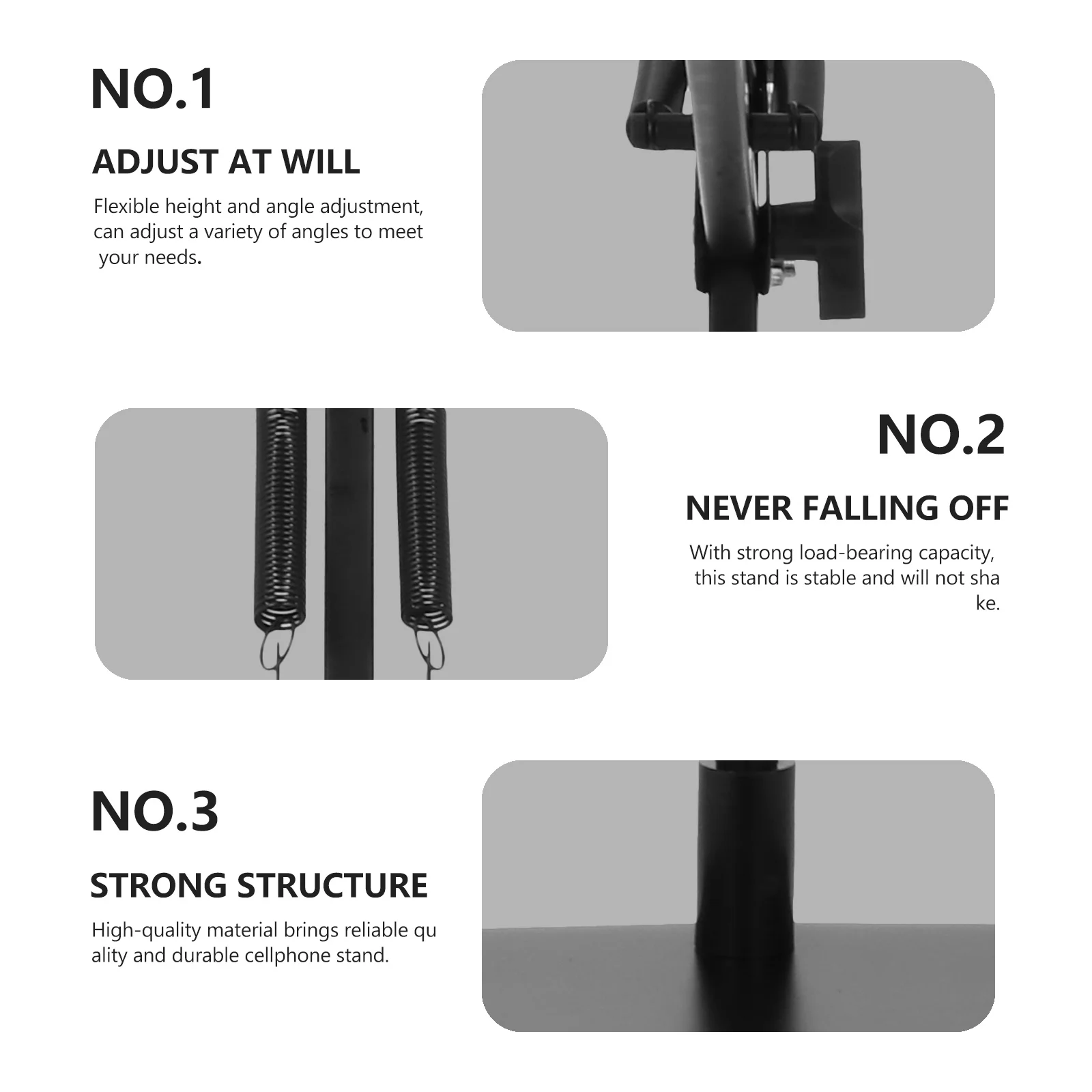 NO.1

ADJUST AT WILL

Flexible height and angle adjustment, can adjust a variety of angles to meet your needs.

NO.2

NEVER FALLING OFF

With strong load-bearing capacity, this stand is stable and will not sha ke.

NO.3

STRONG STRUCTURE

High-quality material brings reliable qu ality and durable cellphone stand.