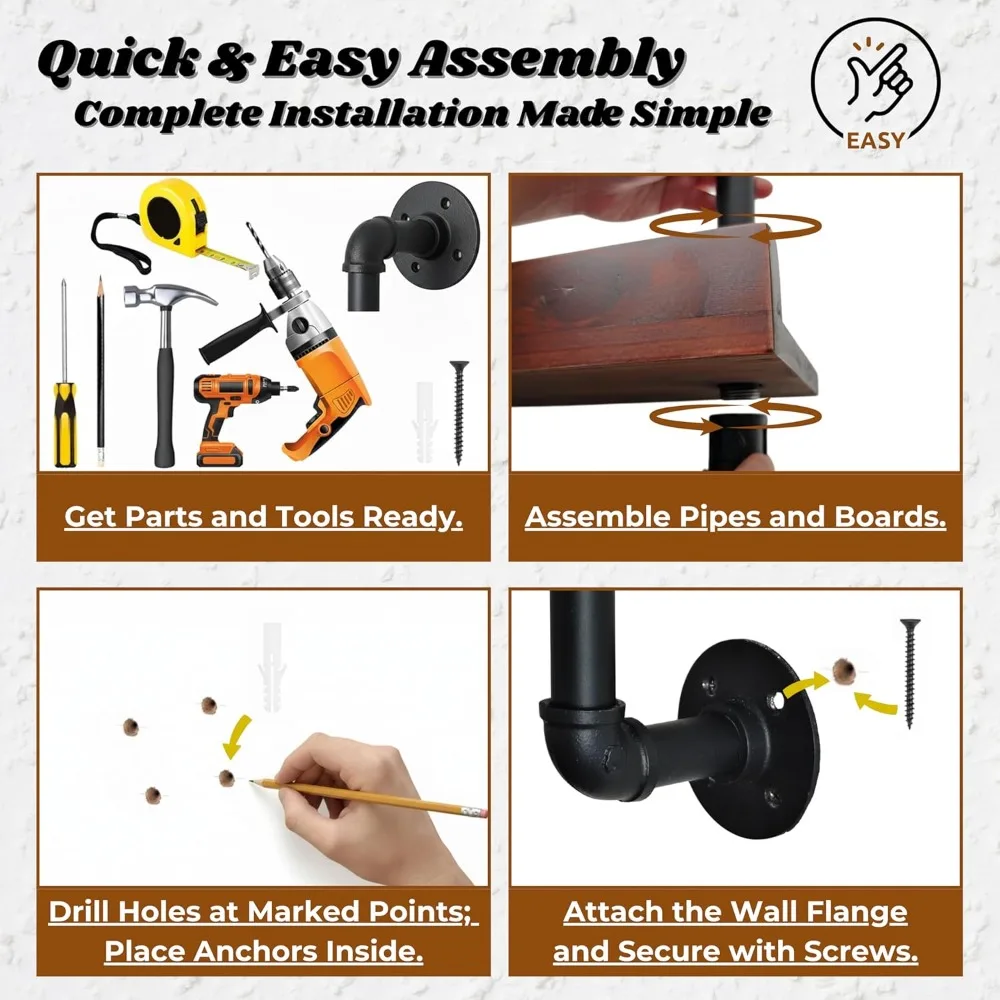 Quick & Easy Assembly
Complete Installation Made Simple

EASY

Get Parts and Tools Ready.

Assemble Pipes and Boards.

Drill Holes at Marked Points; Place Anchors Inside.

Attach the Wall Flange and Secure with Screws.