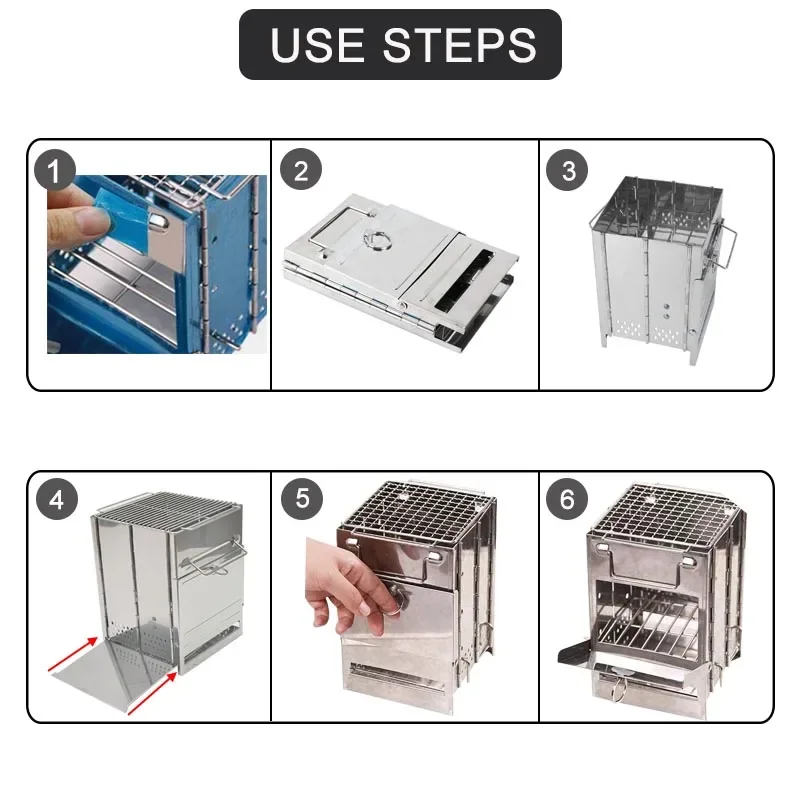 USE STEPS

1

2

3

4

5

6