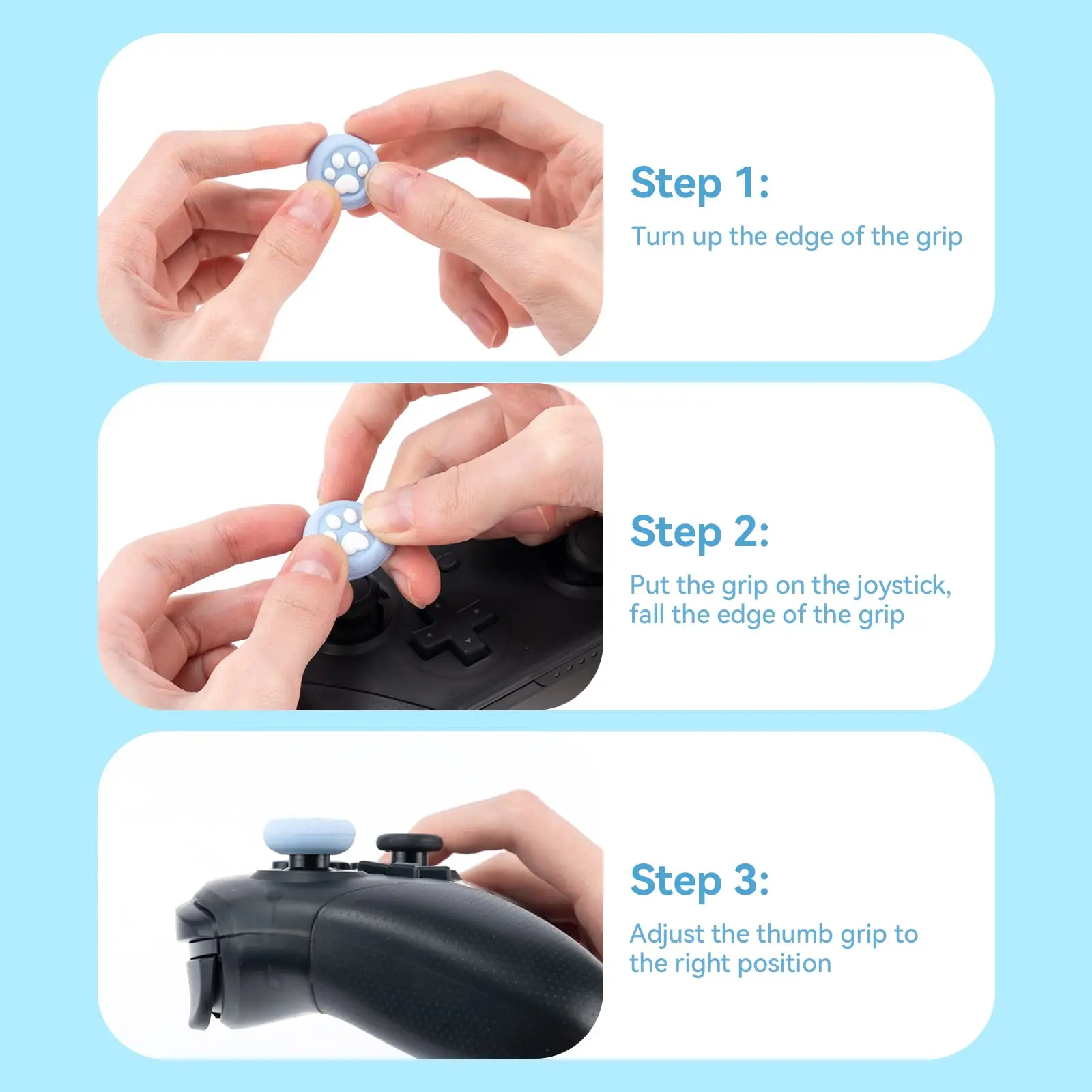 Step 1:
Turn up the edge of the grip

Step 2:
Put the grip on the joystick, fall the edge of the grip

Step 3:
Adjust the thumb grip to the right position